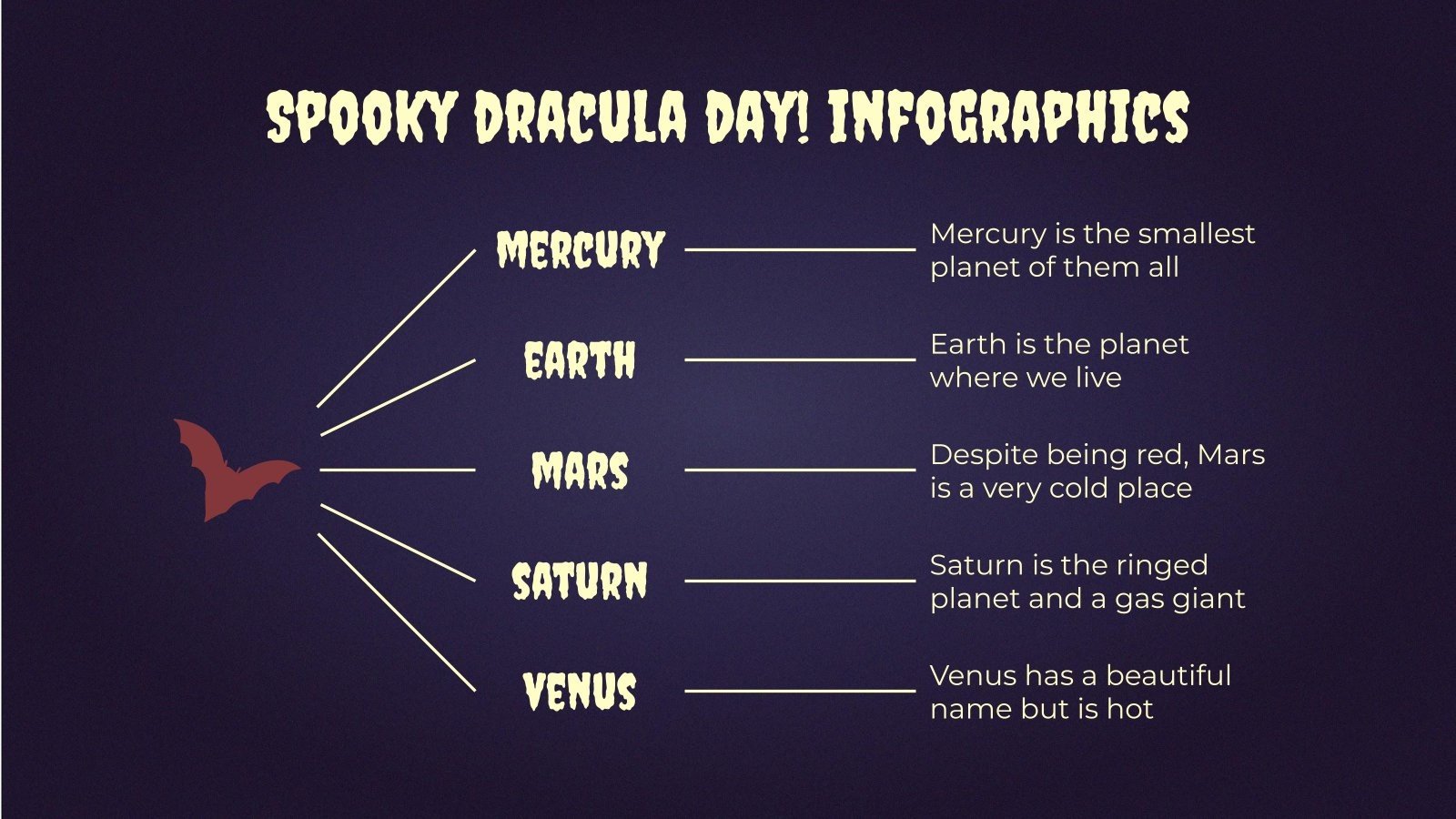 SPOOKY DRACULA DAY! INFOGRAPHICS

MERCURY

Mercury is the smallest planet of them all

EARTH

Earth is the planet where we live

MARS

Despite being red, Mars is a very cold place

SATURN

Saturn is the ringed planet and a gas giant

VENUS

Venus has a beautiful name but is hot