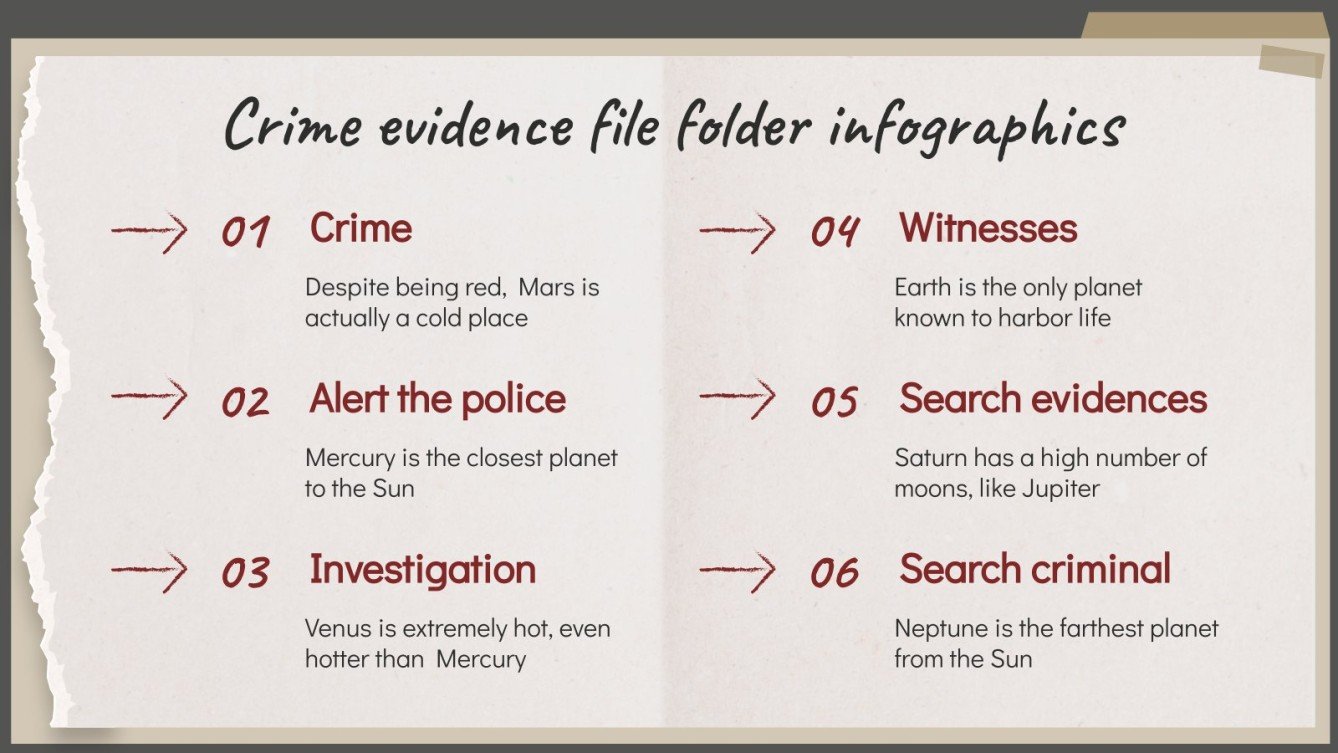 Crime evidence file folder infographics

01 Crime

Despite being red, Mars is actually a cold place

02 Alert the police

Mercury is the closest planet to the Sun

03 Investigation

Venus is extremely hot, even hotter than Mercury

04 Witnesses

Earth is the only planet known to harbor life

05 Search evidences

Saturn has a high number of moons, like Jupiter

06 Search criminal

Neptune is the farthest planet from the Sun