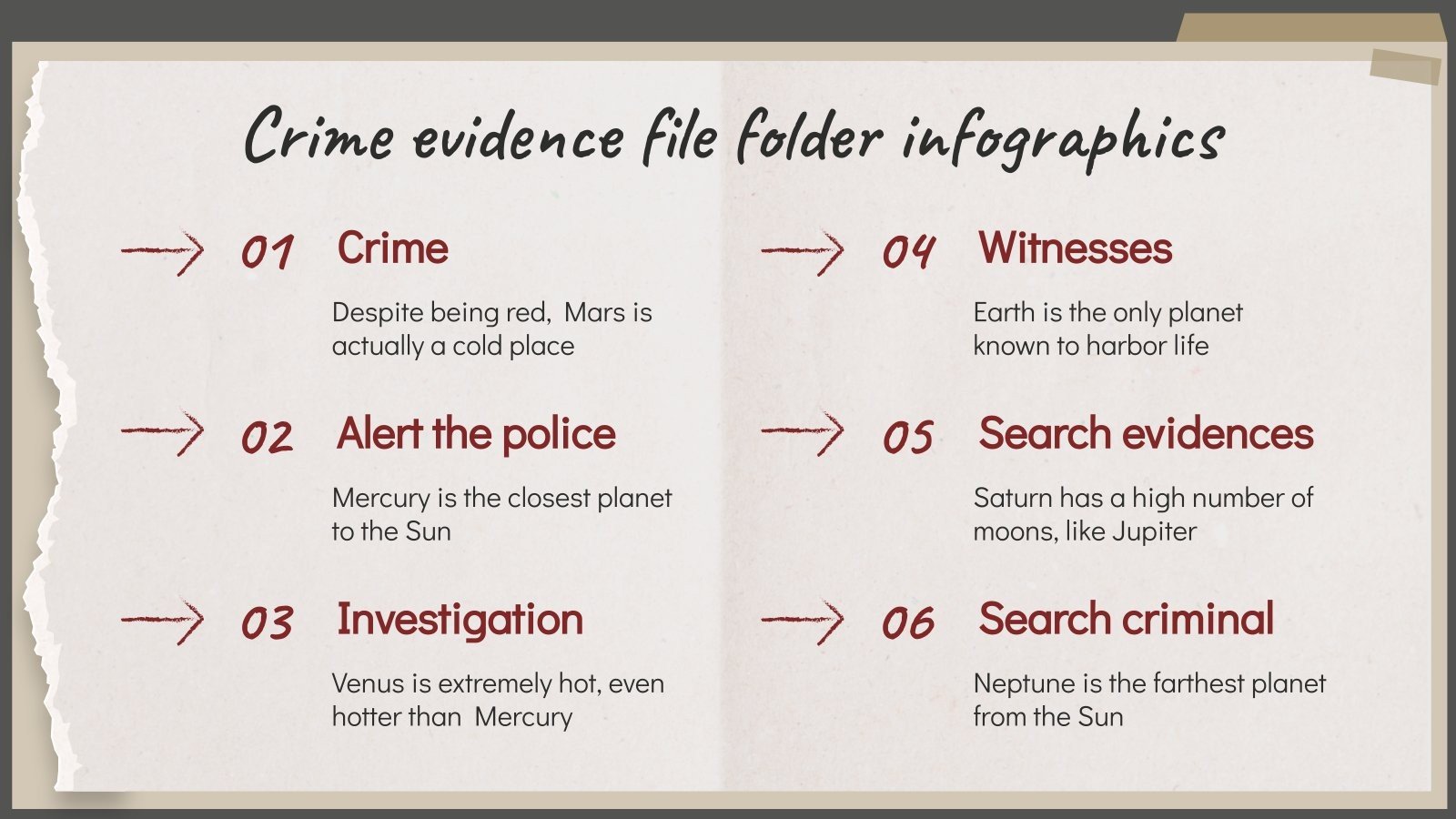 Crime evidence file folder infographics

01 Crime

Despite being red, Mars is actually a cold place

02 Alert the police

Mercury is the closest planet to the Sun

03 Investigation

Venus is extremely hot, even hotter than Mercury

04 Witnesses

Earth is the only planet known to harbor life

05 Search evidences

Saturn has a high number of moons, like Jupiter

06 Search criminal

Neptune is the farthest planet from the Sun