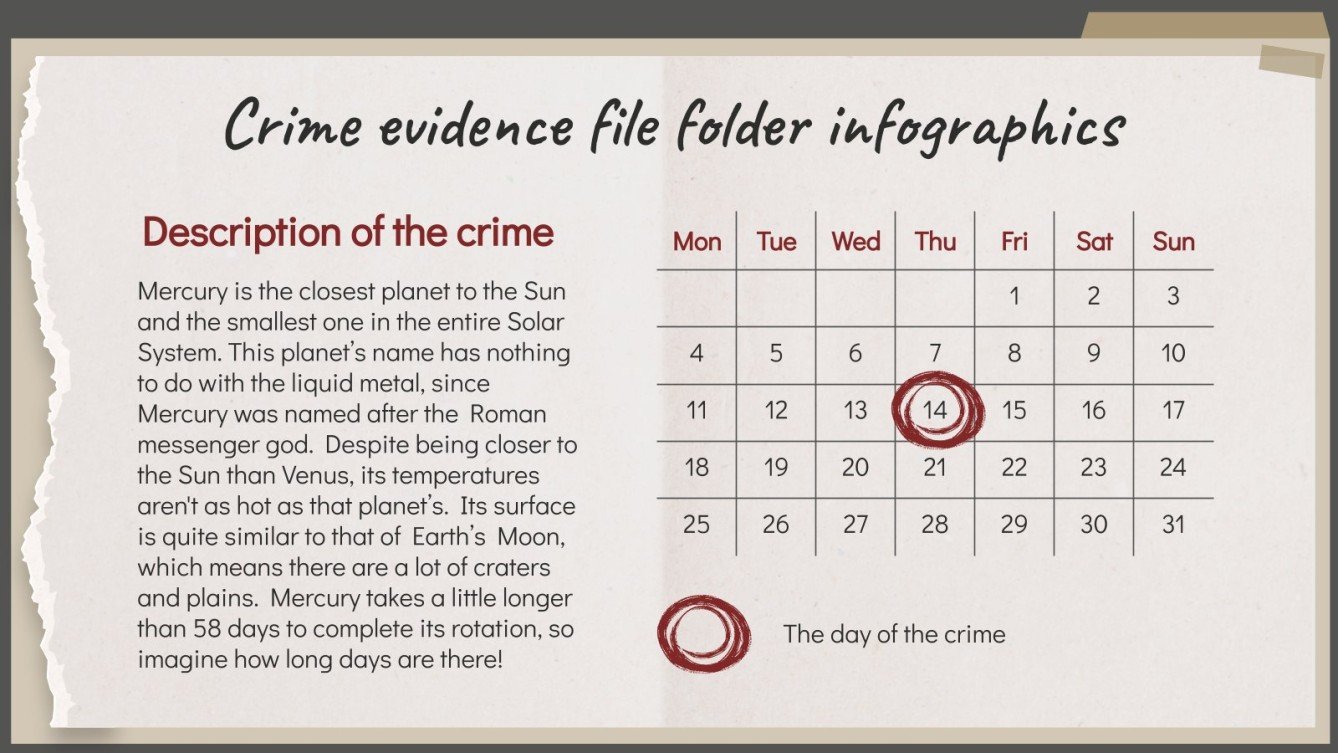 Crime evidence file folder infographics

Description of the crime

Mercury is the closest planet to the Sun and the smallest one in the entire Solar System. This planet's name has nothing to do with the liquid metal, since Mercury was named after the Roman messenger god. Despite being closer to the Sun than Venus, its temperatures aren't as hot as that planet's. Its surface is quite similar to that of Earth's Moon, which means there are a lot of craters and plains. Mercury takes a little longer than 58 days to complete its rotation, so imagine how long days are there!

| Mon | Tue | Wed | Thu | Fri | Sat | Sun |
|---|---|---|---|---|---|---|
| | | | | 1 | 2 | 3 |
| 4 | 5 | 6 | 7 | 8 | 9 | 10 |
| 11 | 12 | 13 | 14 | 15 | 16 | 17 |
| 18 | 19 | 20 | 21 | 22 | 23 | 24 |
| 25 | 26 | 27 | 28 | 29 | 30 | 31 |

The day of the crime