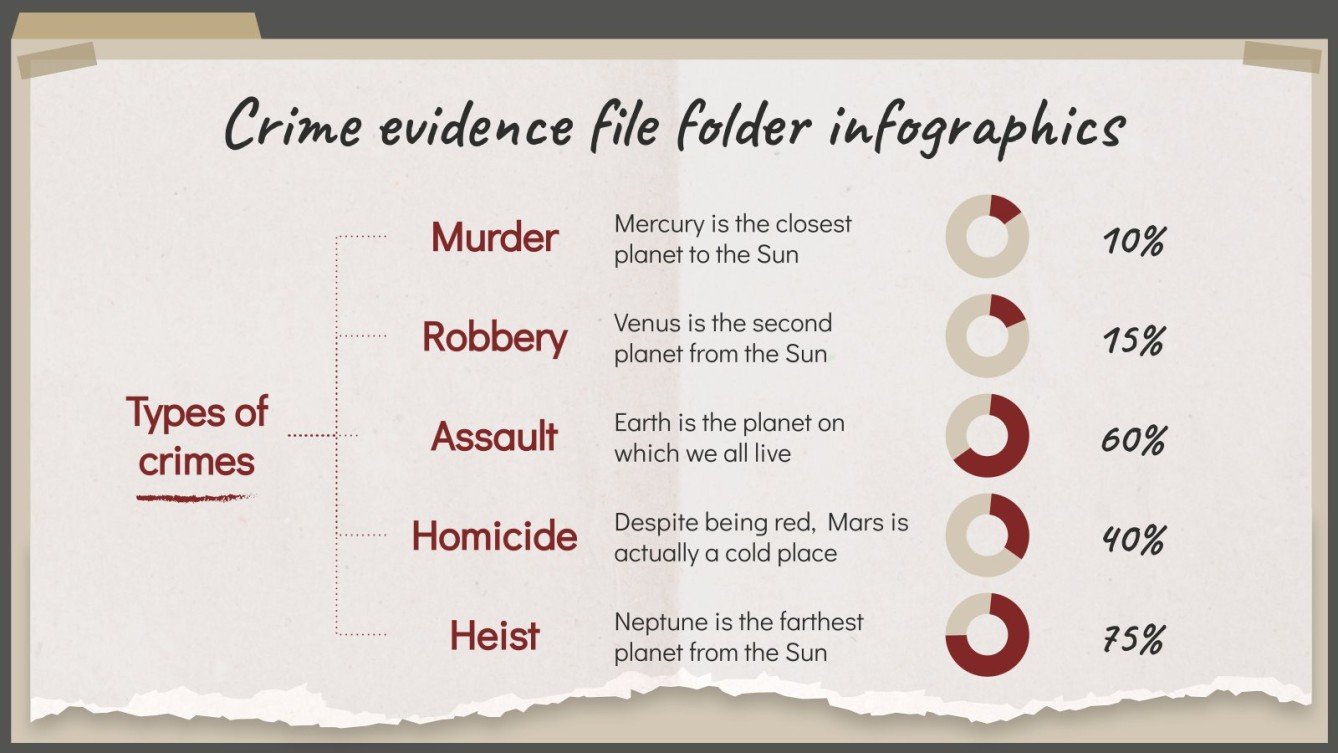 Crime evidence file folder infographics

Types of crimes

Murder
Mercury is the closest planet to the Sun
10%

Robbery
Venus is the second planet from the Sun
15%

Assault
Earth is the planet on which we all live
60%

Homicide
Despite being red, Mars is actually a cold place
40%

Heist
Neptune is the farthest planet from the Sun
75%