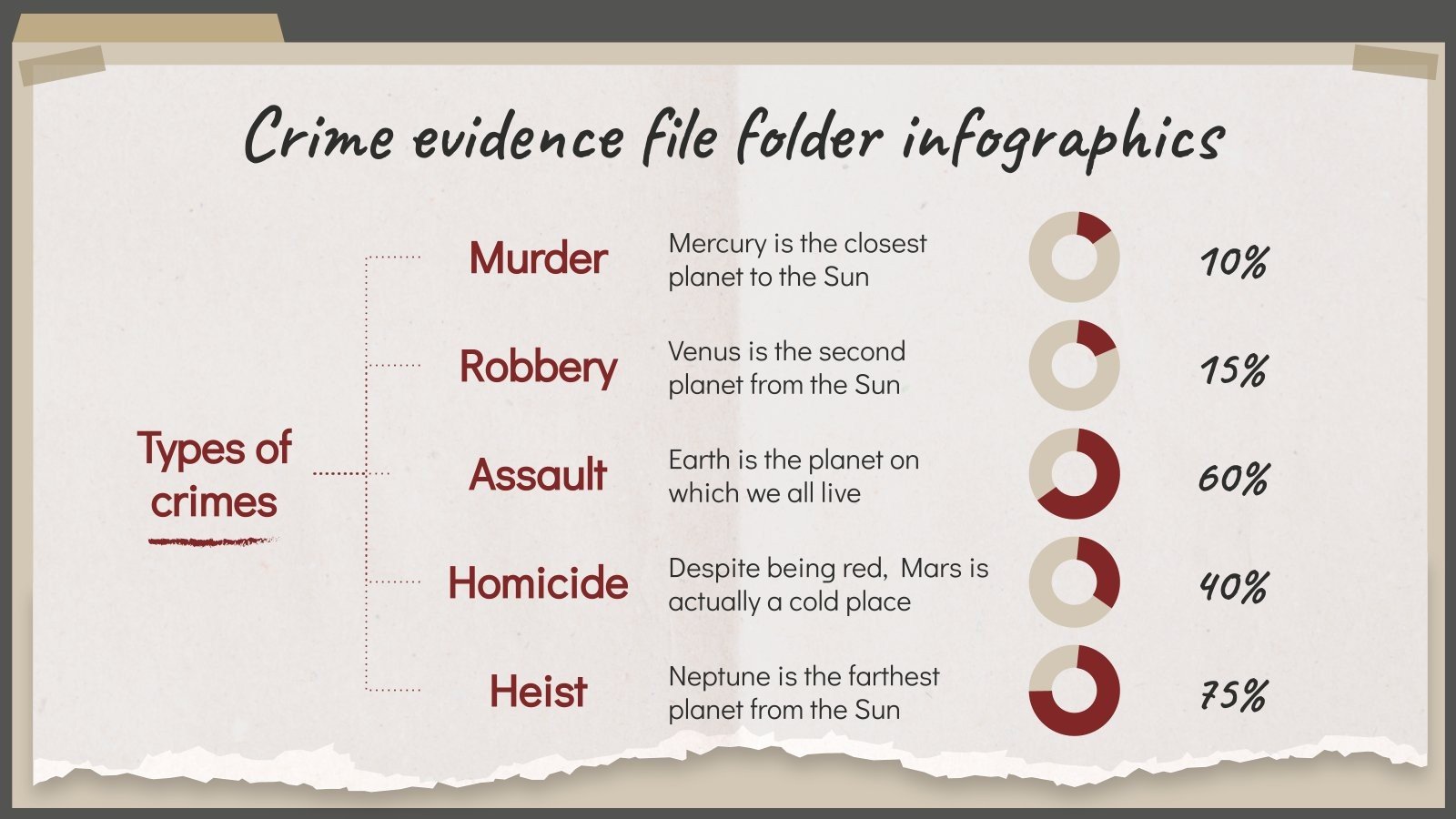 Crime evidence file folder infographics

Types of crimes

Murder
Mercury is the closest planet to the Sun
10%

Robbery
Venus is the second planet from the Sun
15%

Assault
Earth is the planet on which we all live
60%

Homicide
Despite being red, Mars is actually a cold place
40%

Heist
Neptune is the farthest planet from the Sun
75%