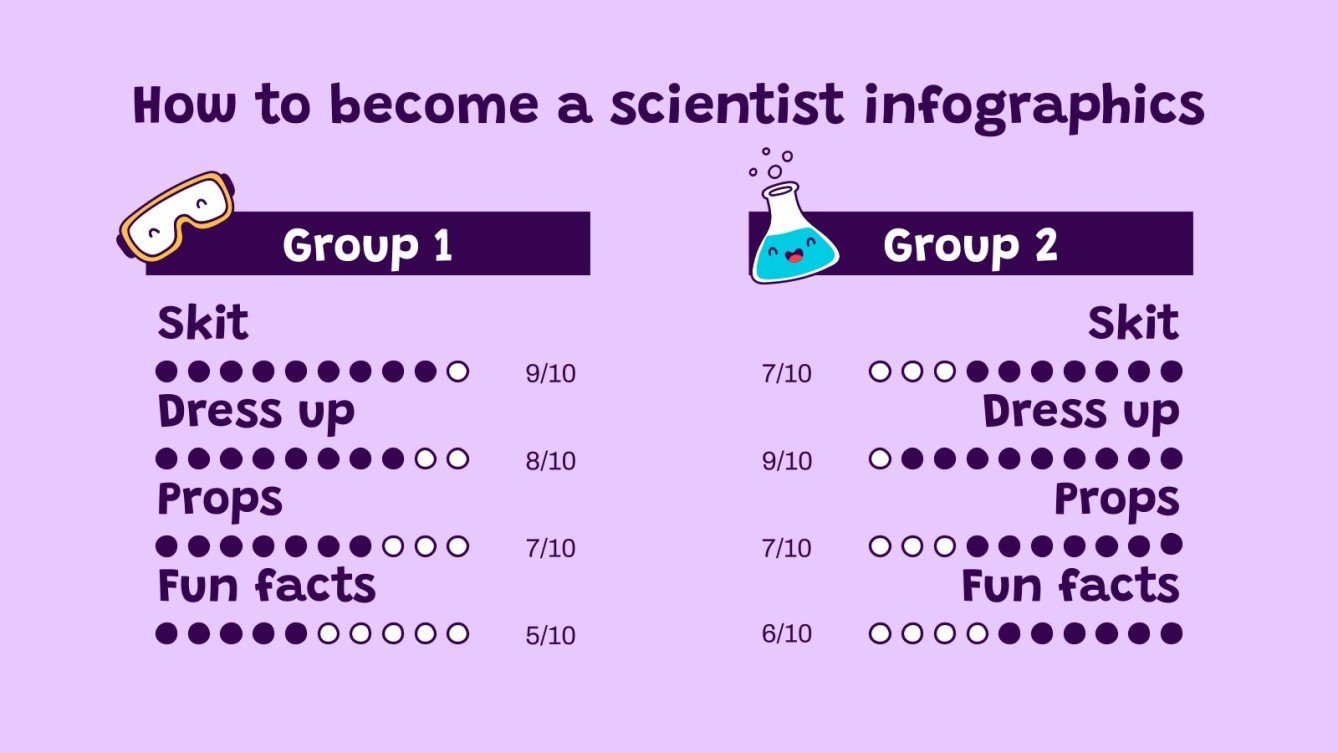 How to become a scientist infographics

Group 1

Skit
9/10

Dress up
8/10

Props
7/10

Fun facts
5/10

Group 2

Skit
7/10

Dress up
9/10

Props
7/10

Fun facts
6/10