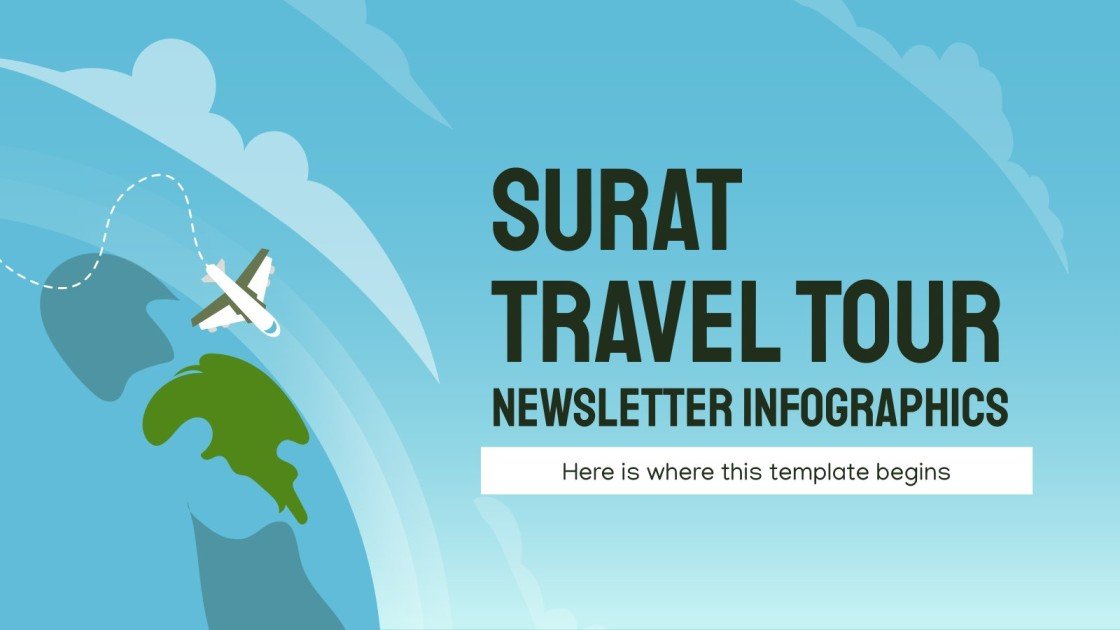 SURAT TRAVEL TOUR
NEWSLETTER INFOGRAPHICS

Here is where this template begins