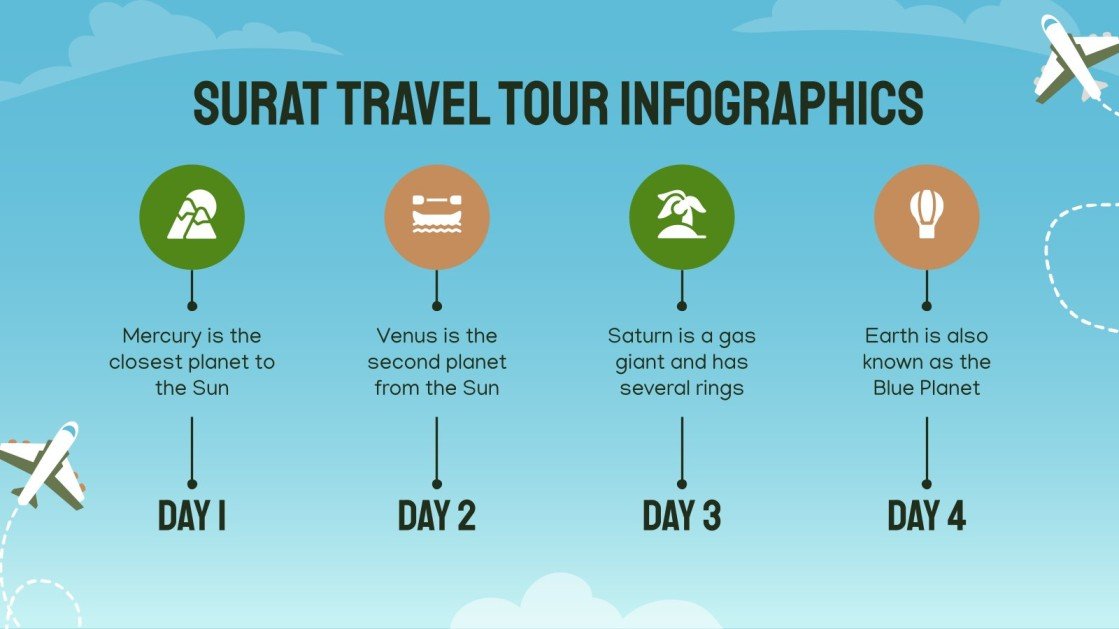 SURAT TRAVEL TOUR INFOGRAPHICS

Mercury is the closest planet to the Sun

DAY 1

Venus is the second planet from the Sun

DAY 2

Saturn is a gas giant and has several rings

DAY 3

Earth is also known as the Blue Planet

DAY 4