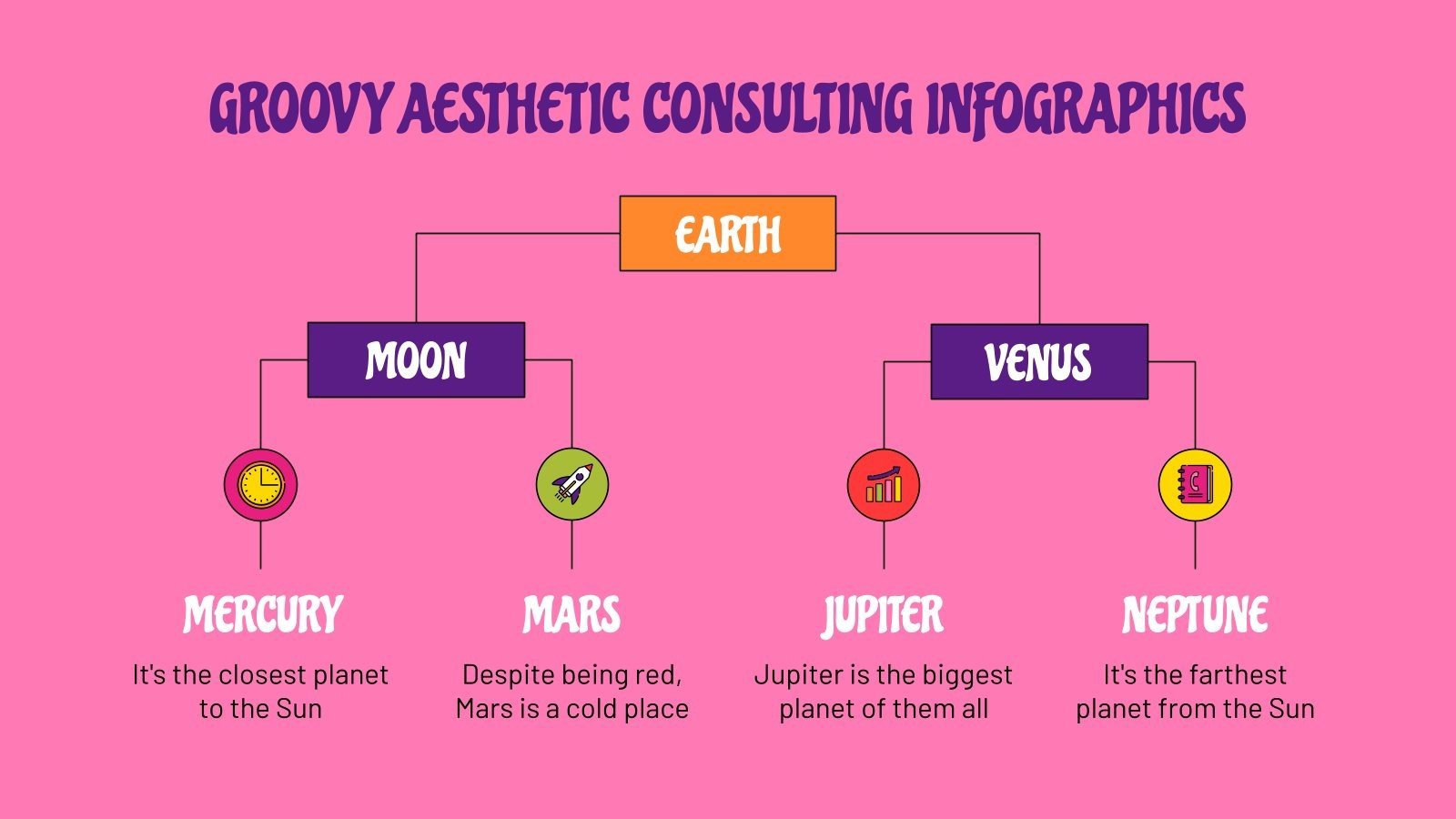 GROOVY AESTHETIC CONSULTING INFOGRAPHICS

EARTH

MOON

VENUS

MERCURY

It's the closest planet to the Sun

MARS

Despite being red, Mars is a cold place

JUPITER

Jupiter is the biggest planet of them all

NEPTUNE

It's the farthest planet from the Sun