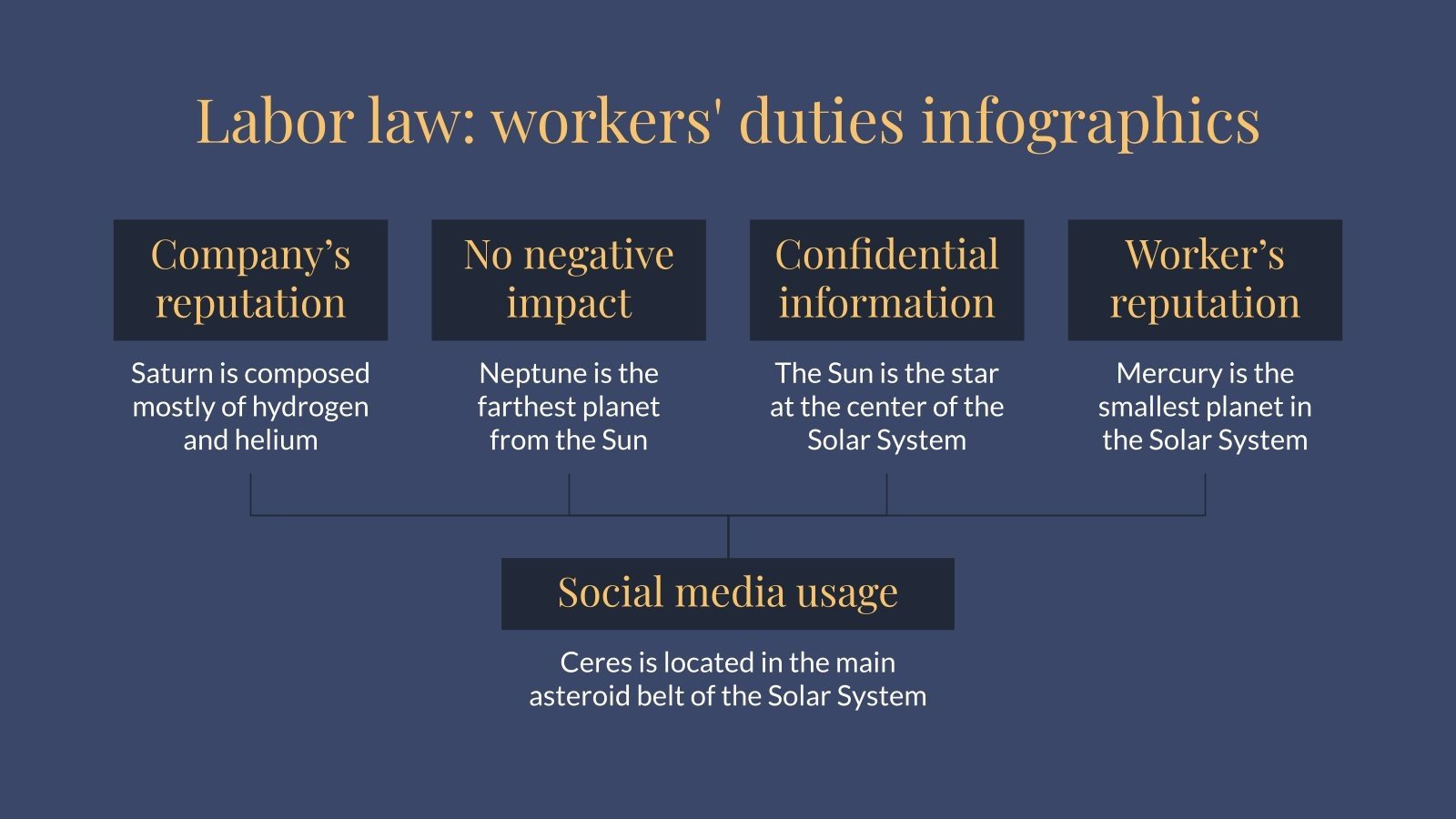 Labor law: workers' duties infographics

Company’s reputation

Saturn is composed mostly of hydrogen and helium

No negative impact

Neptune is the farthest planet from the Sun

Confidential information

The Sun is the star at the center of the Solar System

Worker’s reputation

Mercury is the smallest planet in the Solar System

Social media usage

Ceres is located in the main asteroid belt of the Solar System