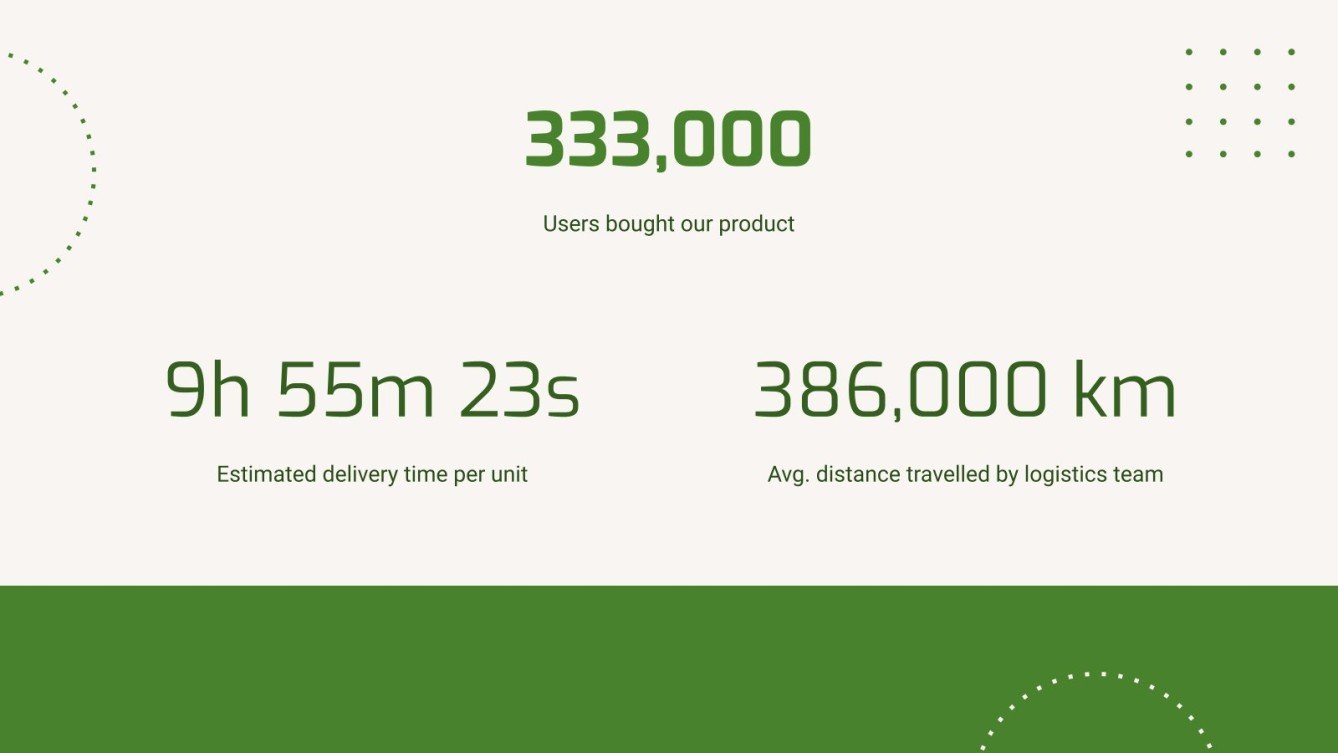 333,000

Users bought our product

9h 55m 23s

Estimated delivery time per unit

386,000 km

Avg. distance travelled by logistics team