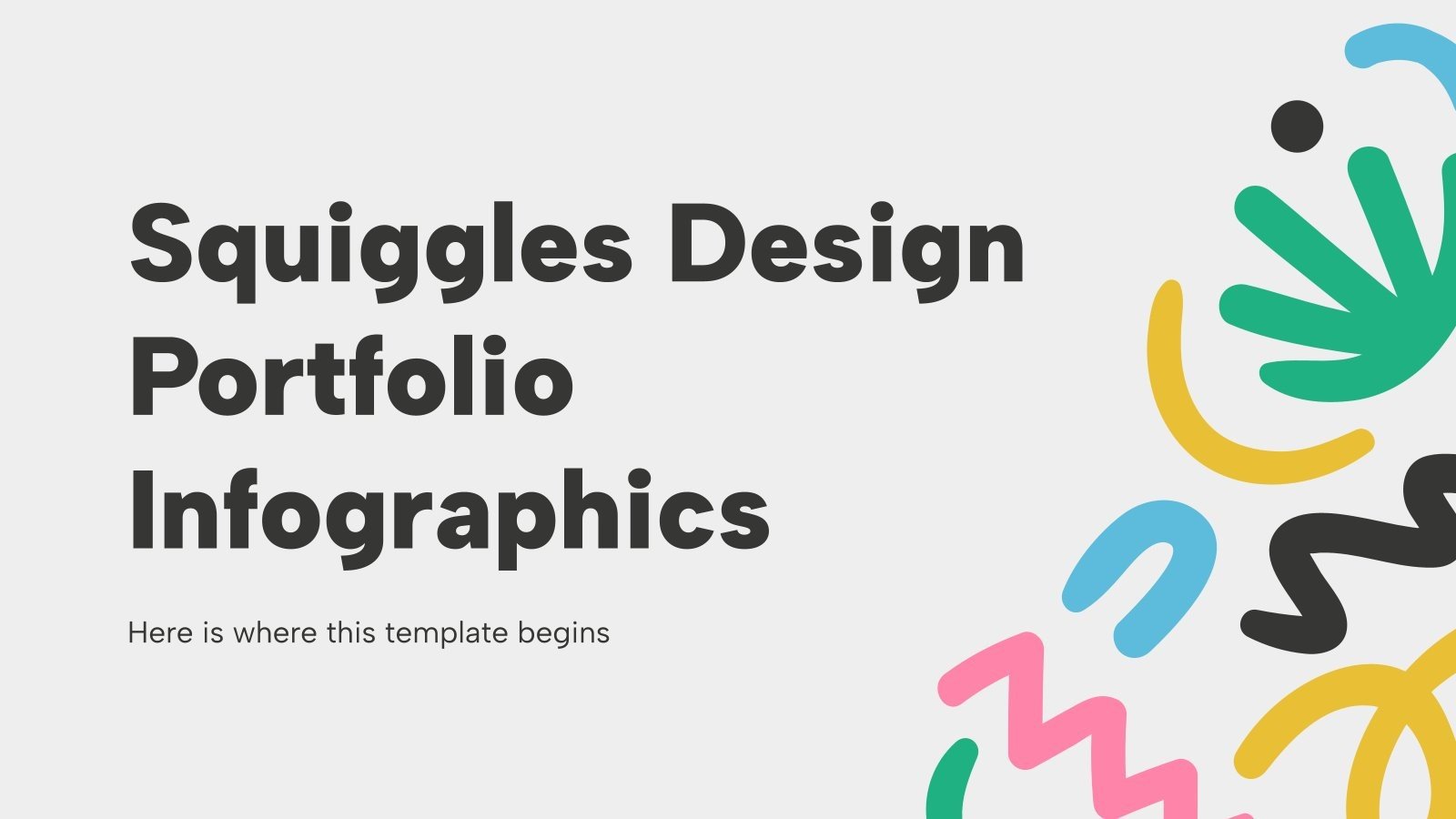 Squiggles Design Portfolio Infographics

Here is where this template begins