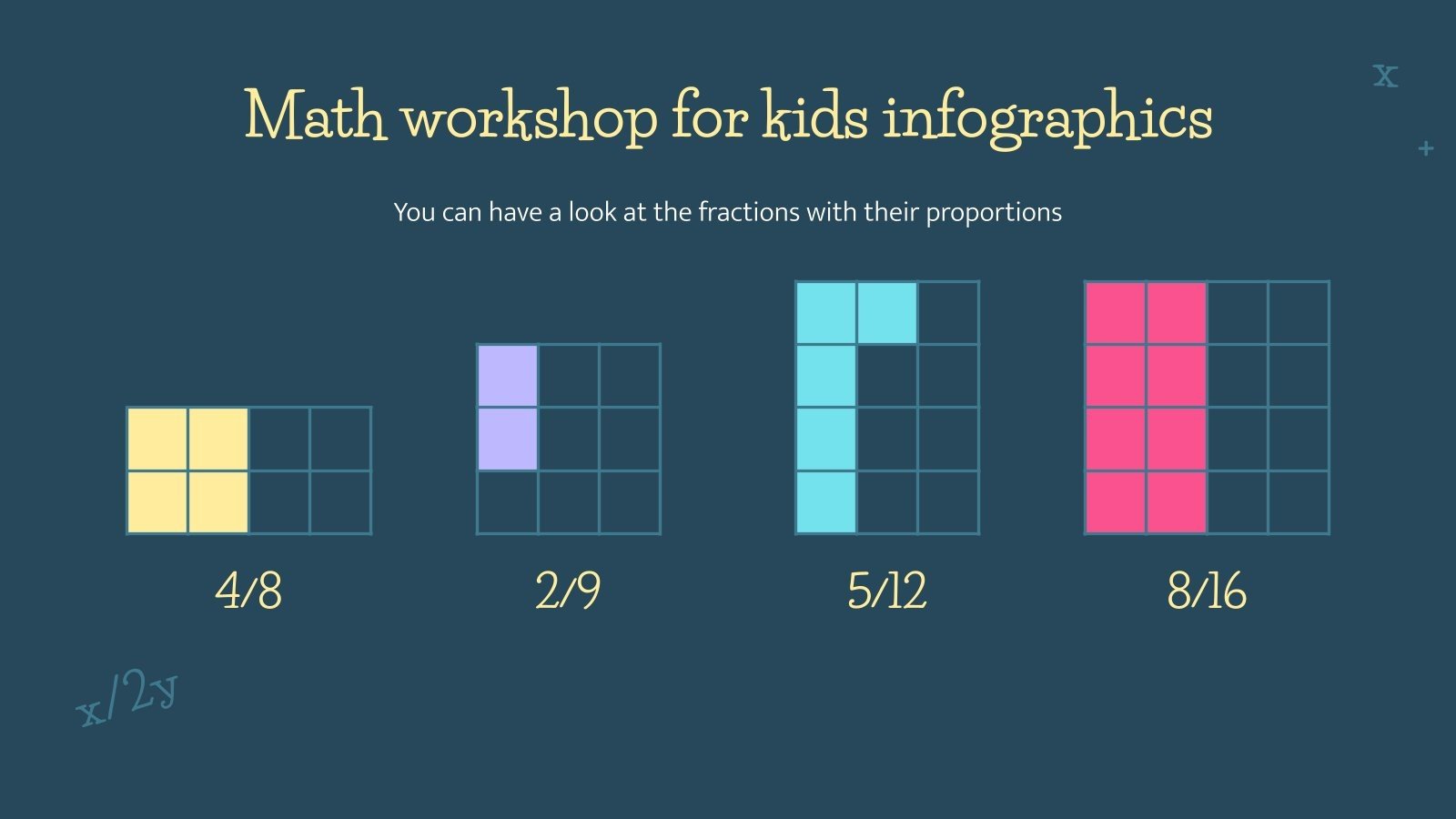 x
+

Math workshop for kids infographics

You can have a look at the fractions with their proportions

4/8

2/9

5/12

8/16

x/2y