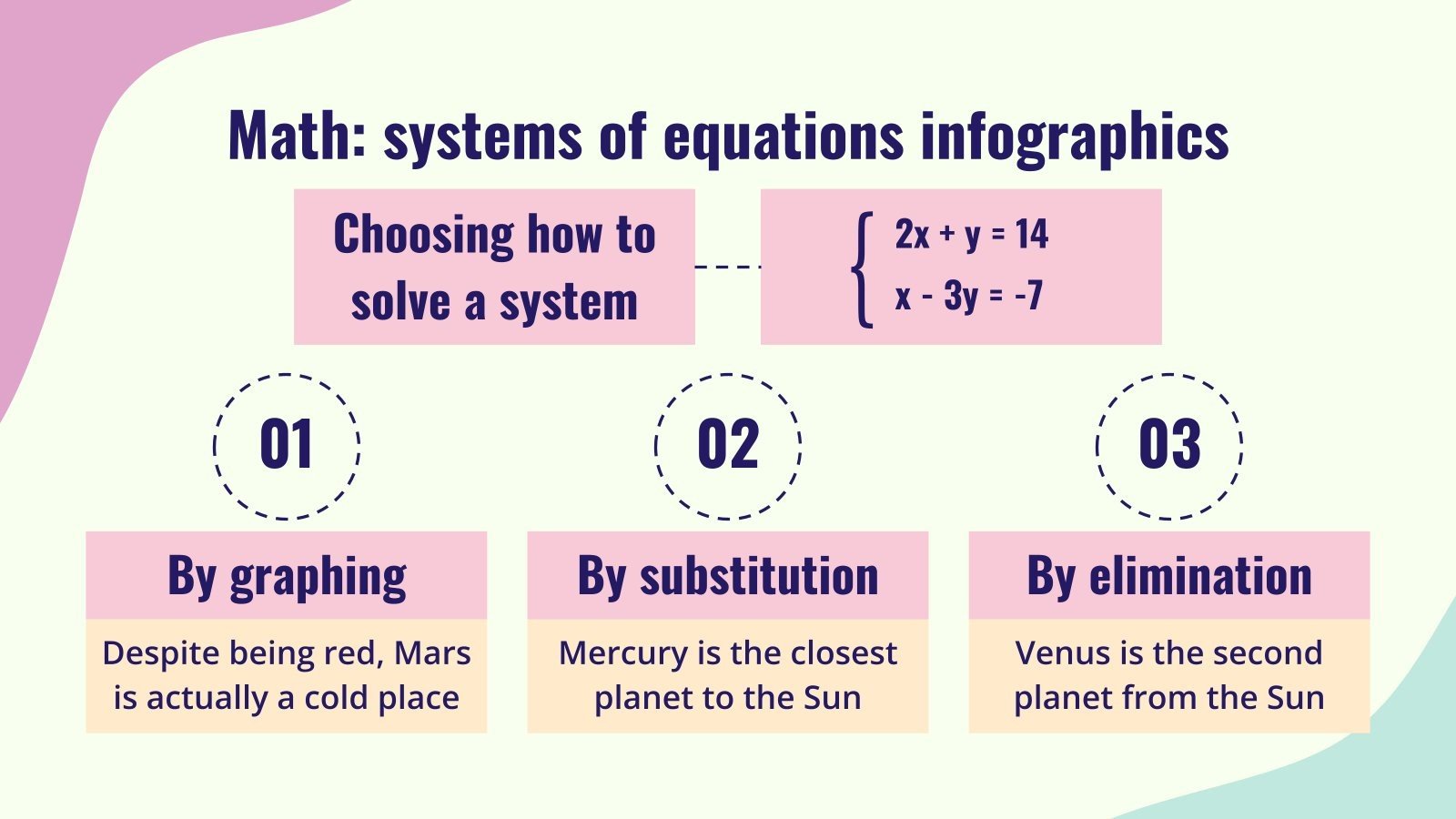 Math: systems of equations infographics

Choosing how to solve a system

$\begin{cases} 2x + y = 14 \\ x - 3y = -7 \end{cases}$

01

By graphing

Despite being red, Mars is actually a cold place

02

By substitution

Mercury is the closest planet to the Sun

03

By elimination

Venus is the second planet from the Sun