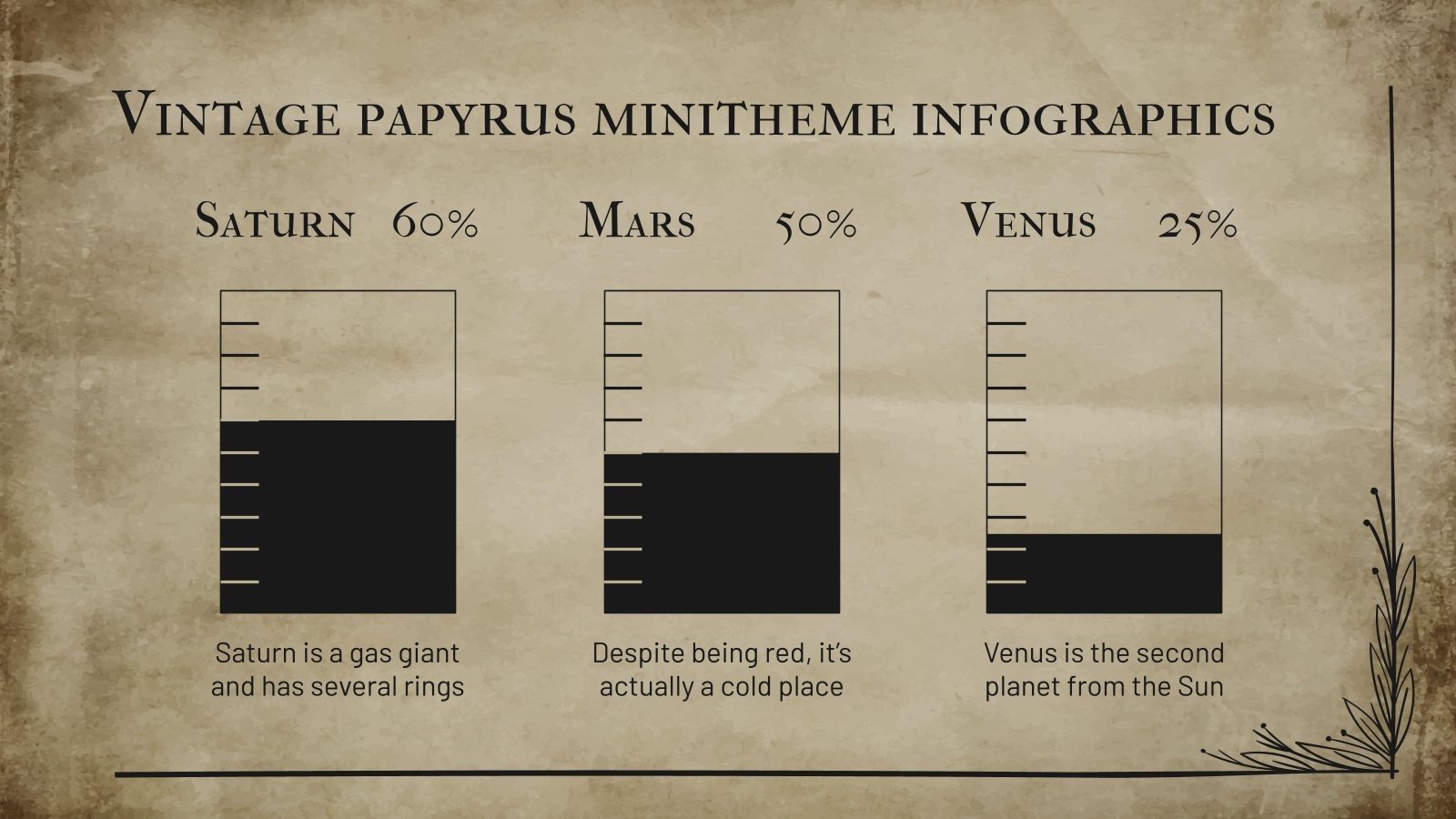 Vintage papyrus minitheme infographics

Saturn 60%

Saturn is a gas giant and has several rings

Mars 50%

Despite being red, it's actually a cold place

Venus 25%

Venus is the second planet from the Sun