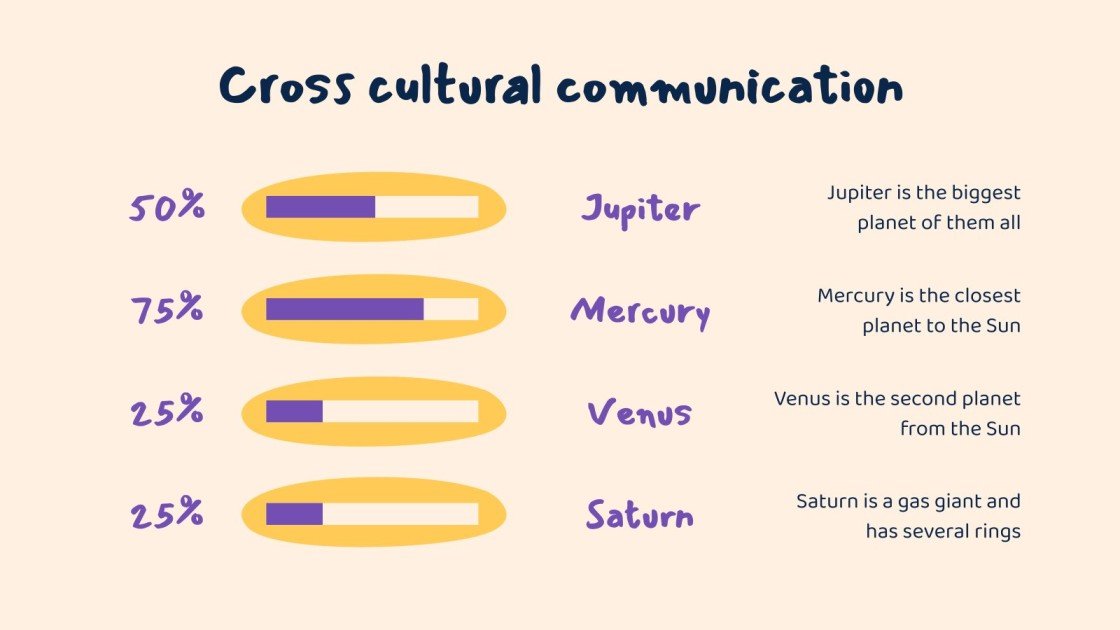 Cross cultural communication

50%

Jupiter

Jupiter is the biggest planet of them all

75%

Mercury

Mercury is the closest planet to the Sun

25%

Venus

Venus is the second planet from the Sun

25%

Saturn

Saturn is a gas giant and has several rings