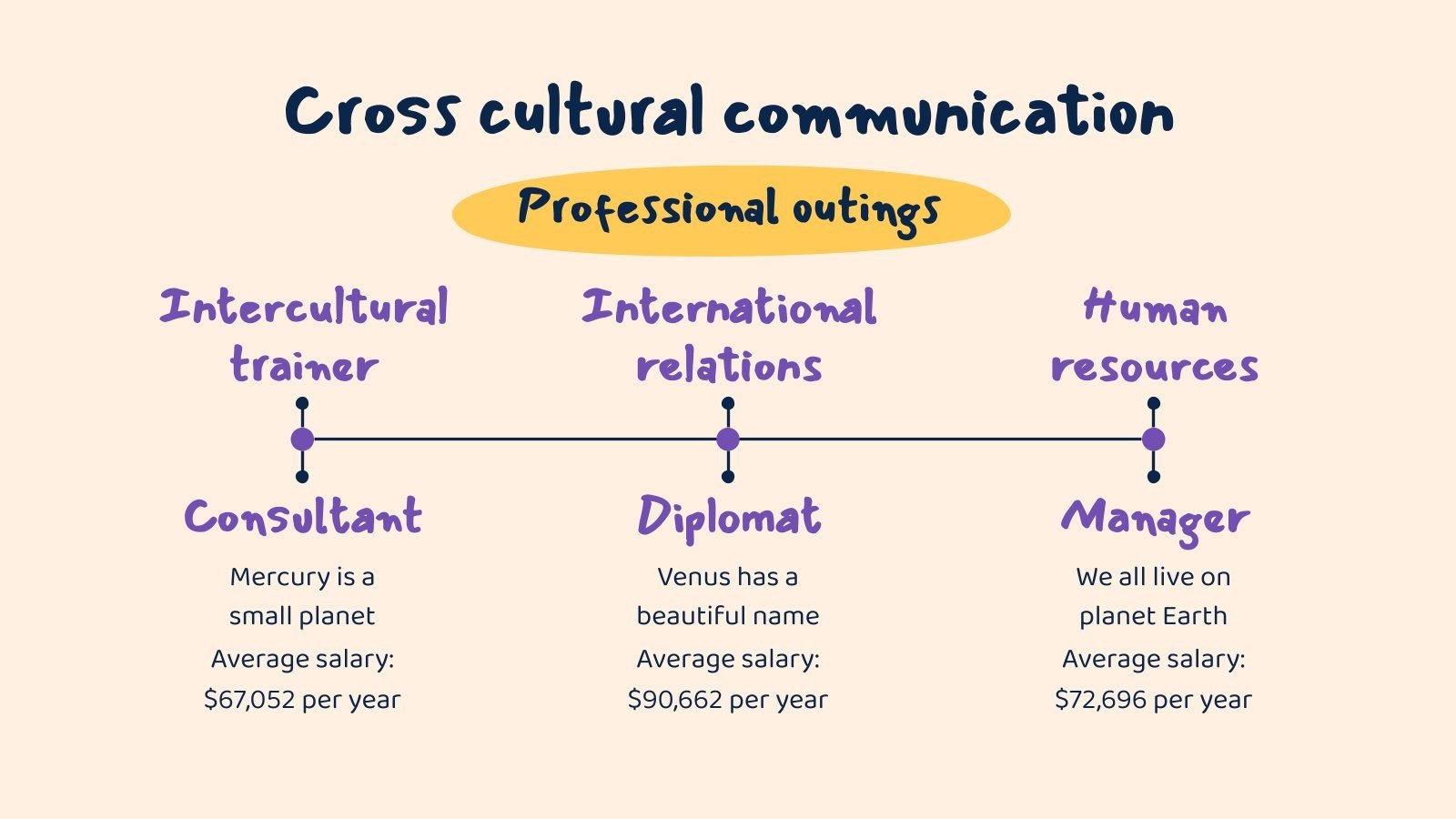 Cross cultural communication

Professional outings

Intercultural trainer

Consultant

Mercury is a small planet

Average salary: \$67,052 per year

International relations

Diplomat

Venus has a beautiful name

Average salary: \$90,662 per year

Human resources

Manager

We all live on planet Earth

Average salary: \$72,696 per year