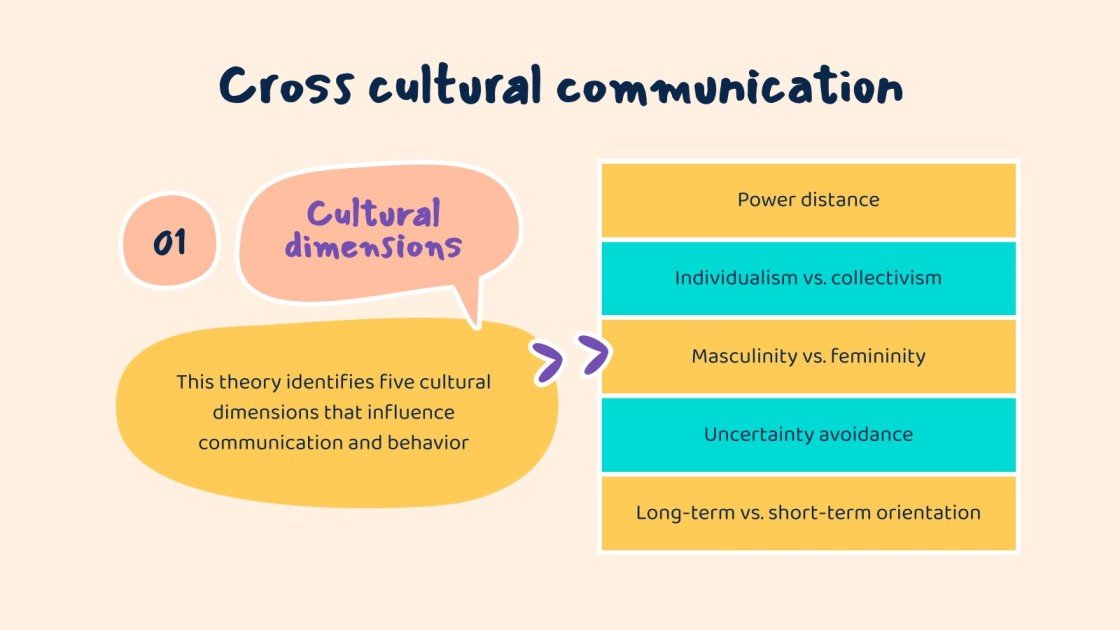 Cross cultural communication

01

Cultural dimensions

This theory identifies five cultural dimensions that influence communication and behavior

Power distance

Individualism vs. collectivism

Masculinity vs. femininity

Uncertainty avoidance

Long-term vs. short-term orientation