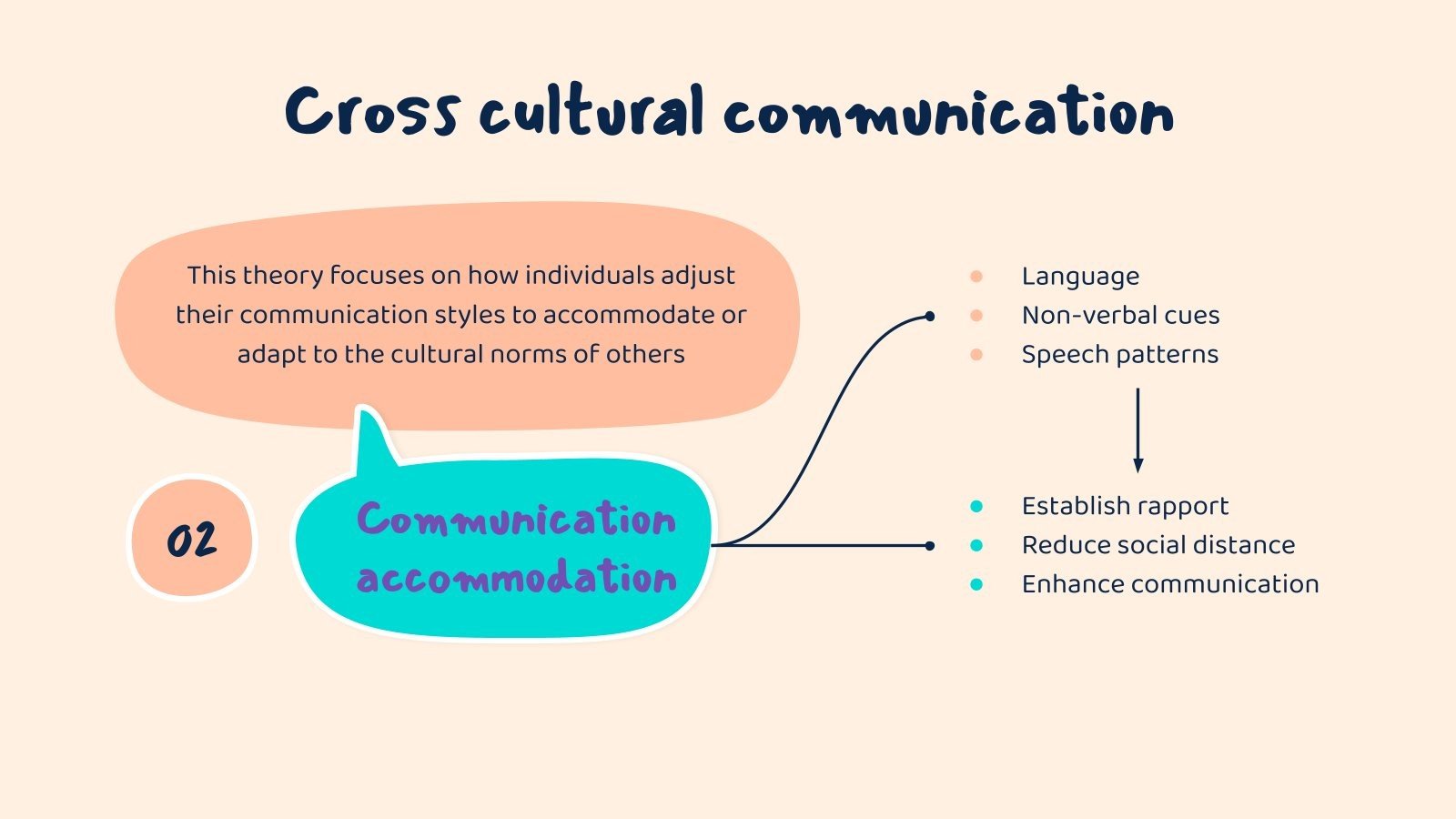 Cross cultural communication

This theory focuses on how individuals adjust their communication styles to accommodate or adapt to the cultural norms of others

02

Communication accommodation

- Language
- Non-verbal cues
- Speech patterns

- Establish rapport
- Reduce social distance
- Enhance communication