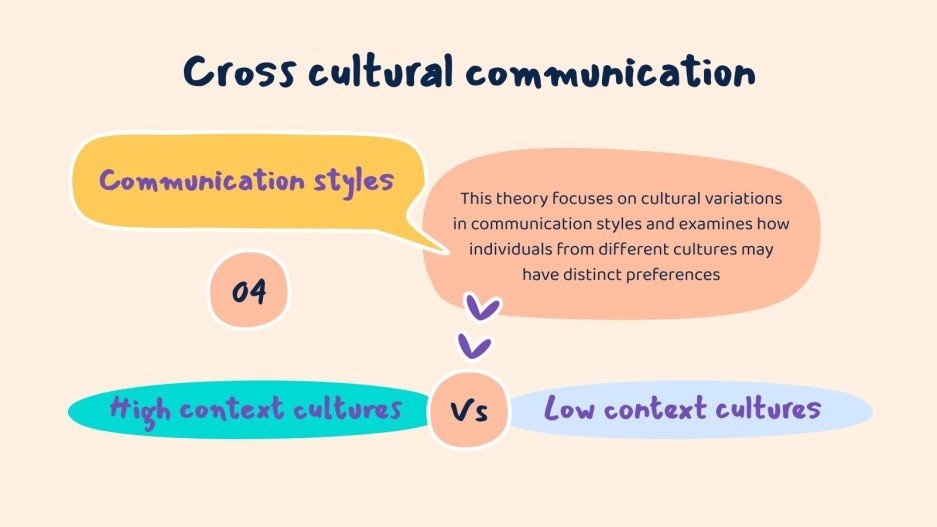 Cross cultural communication

Communication styles

This theory focuses on cultural variations in communication styles and examines how individuals from different cultures may have distinct preferences

04

High context cultures

Vs

Low context cultures