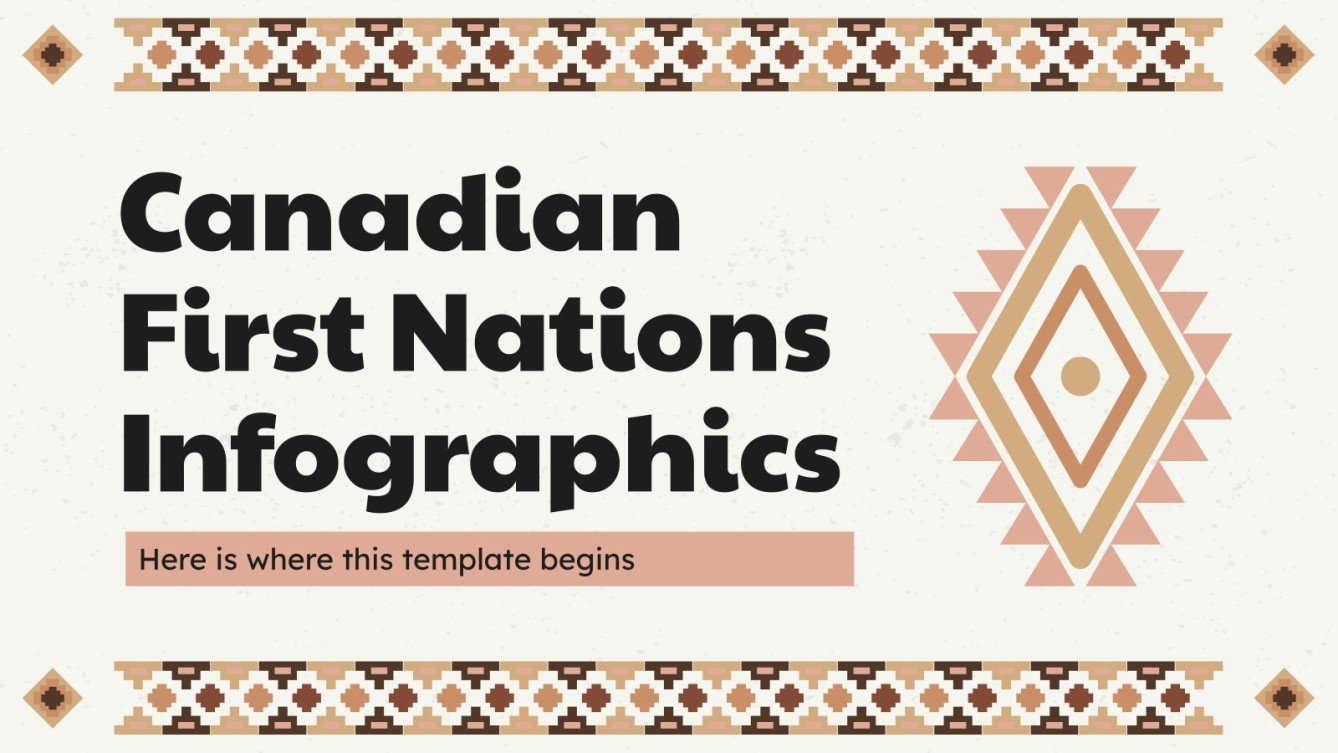 Canadian First Nations Infographics

Here is where this template begins