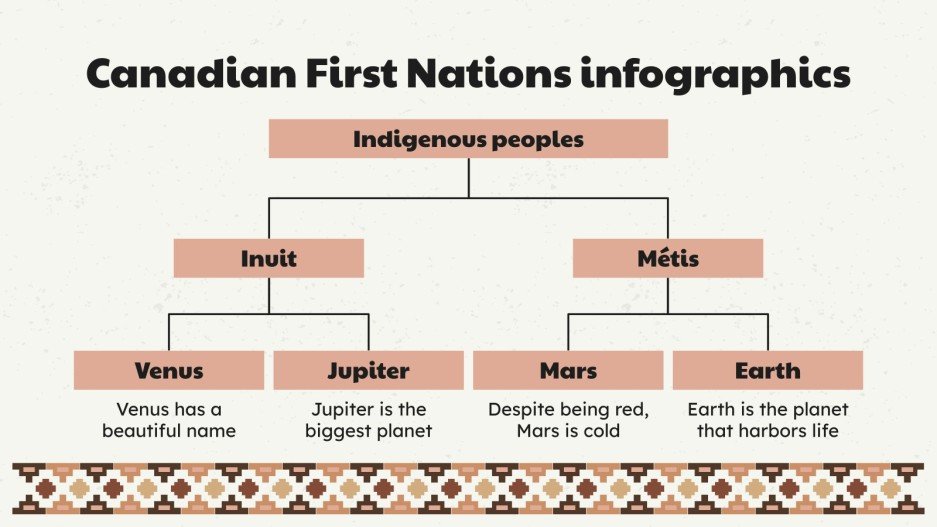 Canadian First Nations infographics

Indigenous peoples

Inuit

Métis

Venus

Venus has a beautiful name

Jupiter

Jupiter is the biggest planet

Mars

Despite being red, Mars is cold

Earth

Earth is the planet that harbors life