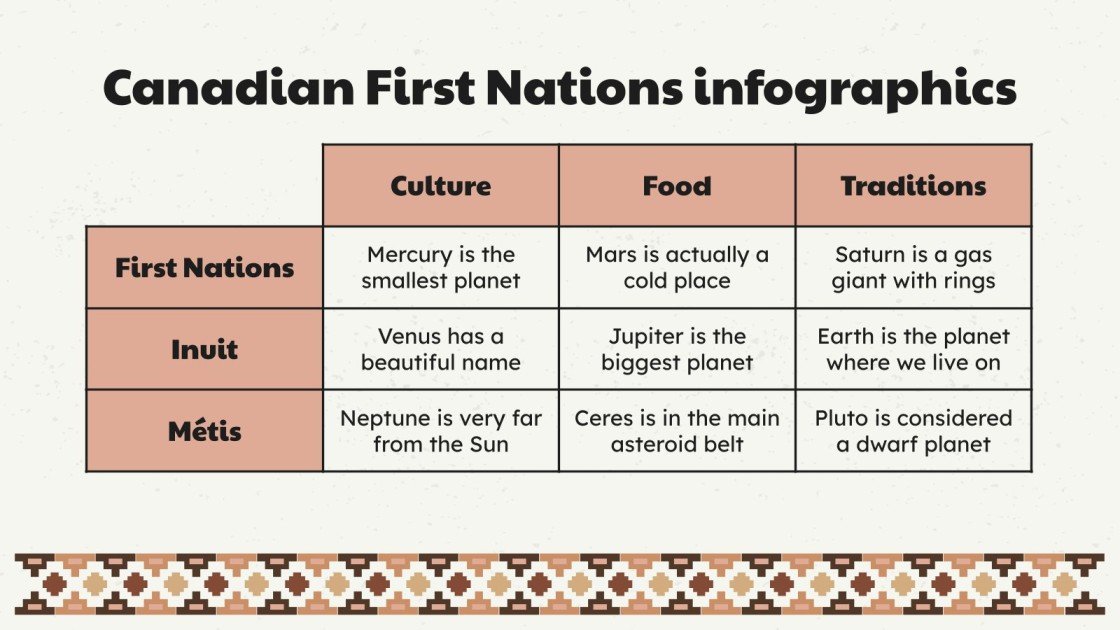 Canadian First Nations infographics

| | Culture | Food | Traditions |
|---|---|---|---|
| First Nations | Mercury is the smallest planet | Mars is actually a cold place | Saturn is a gas giant with rings |
| Inuit | Venus has a beautiful name | Jupiter is the biggest planet | Earth is the planet where we live on |
| Métis | Neptune is very far from the Sun | Ceres is in the main asteroid belt | Pluto is considered a dwarf planet |