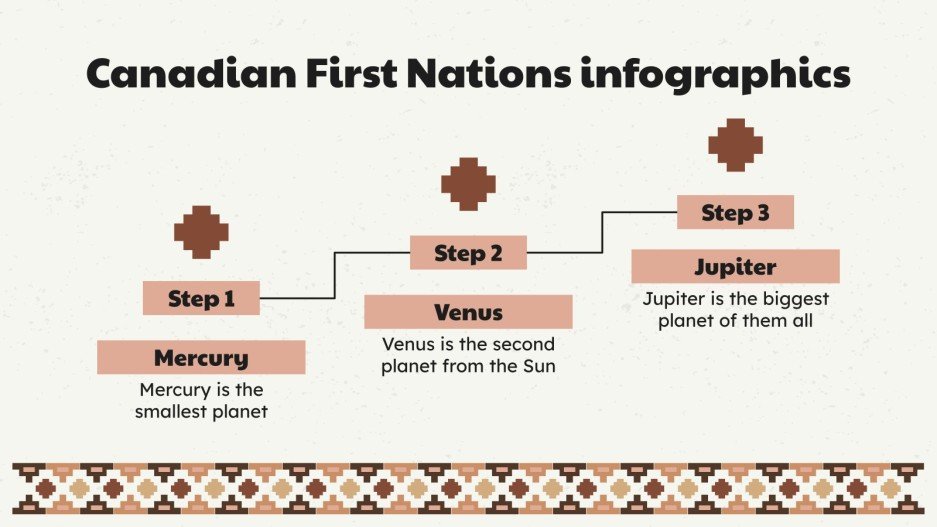 Canadian First Nations infographics

Step 1

Mercury

Mercury is the smallest planet

Step 2

Venus

Venus is the second planet from the Sun

Step 3

Jupiter

Jupiter is the biggest planet of them all