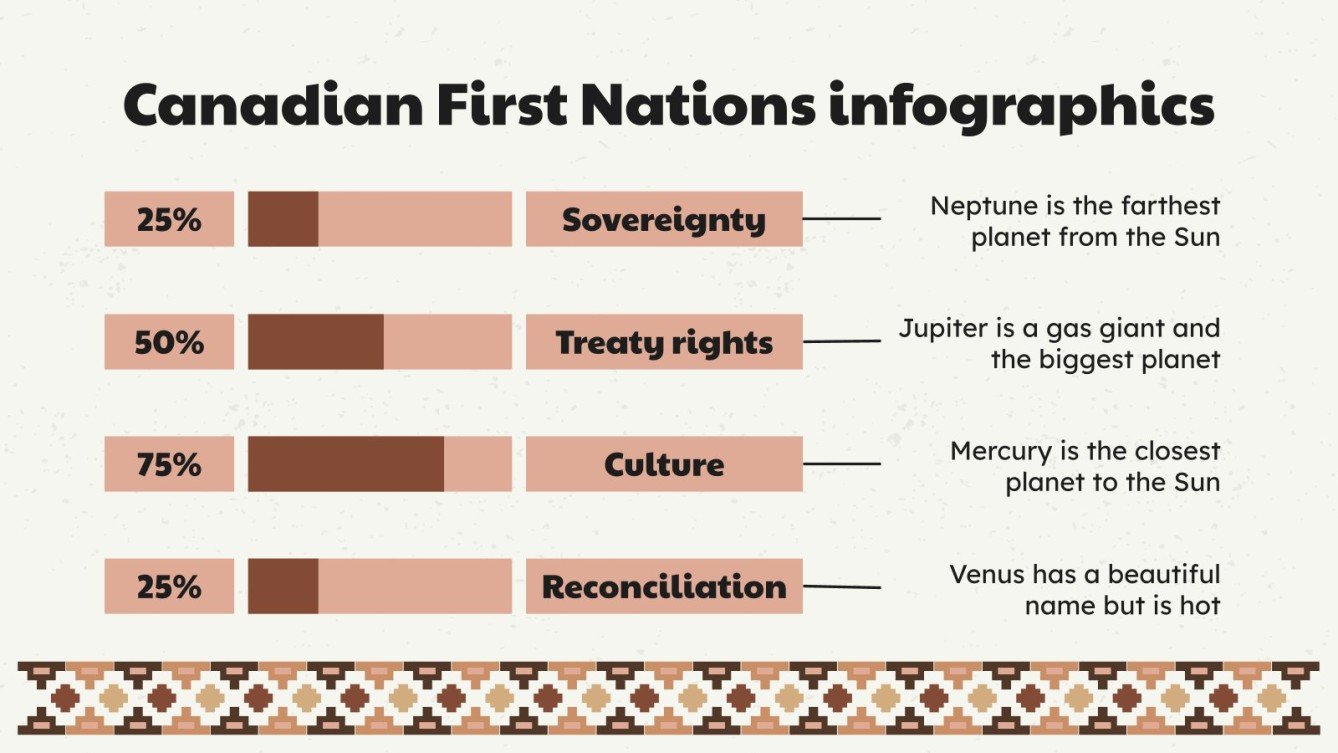 Canadian First Nations infographics

25%

Sovereignty

Neptune is the farthest planet from the Sun

50%

Treaty rights

Jupiter is a gas giant and the biggest planet

75%

Culture

Mercury is the closest planet to the Sun

25%

Reconciliation

Venus has a beautiful name but is hot