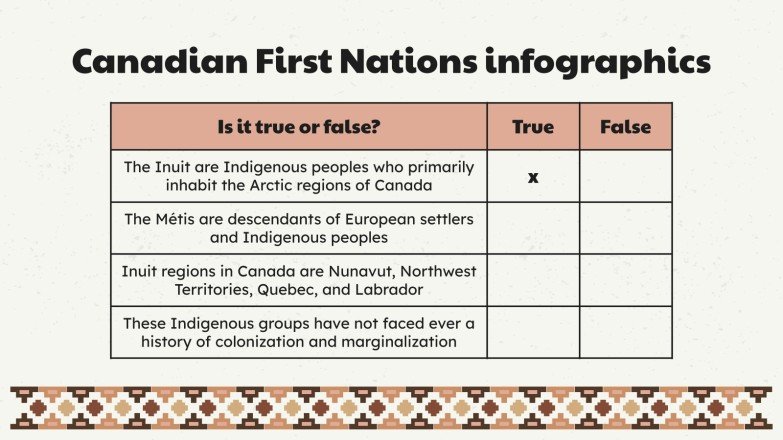 Canadian First Nations infographics

| Is it true or false? | True | False |
|---|---|---|
| The Inuit are Indigenous peoples who primarily inhabit the Arctic regions of Canada | x | |
| The Métis are descendants of European settlers and Indigenous peoples | | |
| Inuit regions in Canada are Nunavut, Northwest Territories, Quebec, and Labrador | | |
| These Indigenous groups have not faced ever a history of colonization and marginalization | | |