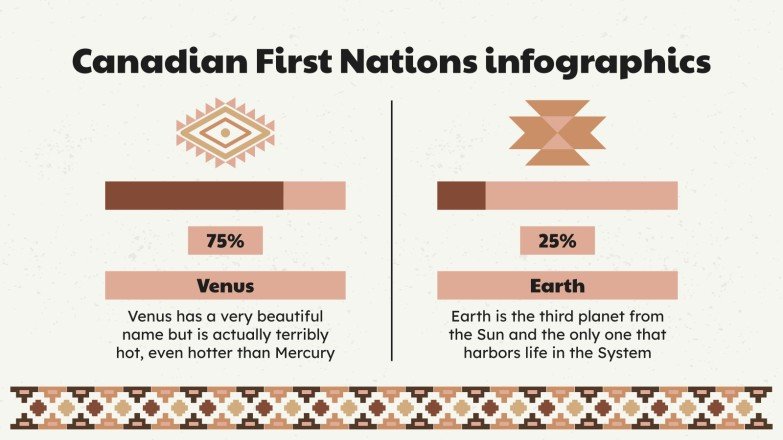 Canadian First Nations infographics

75%

Venus

Venus has a very beautiful name but is actually terribly hot, even hotter than Mercury

25%

Earth

Earth is the third planet from the Sun and the only one that harbors life in the System