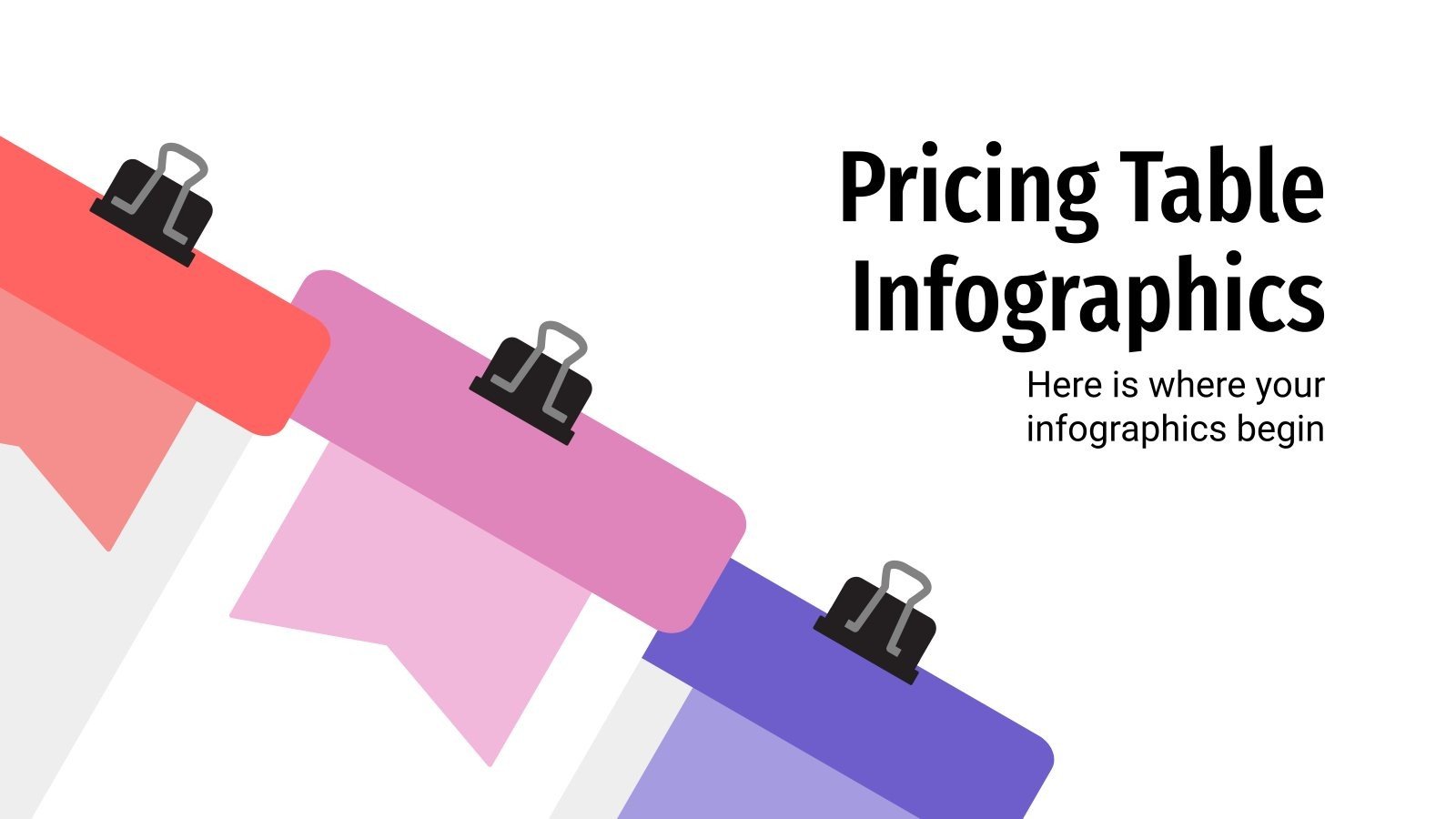 Pricing Table Infographics

Here is where your infographics begin