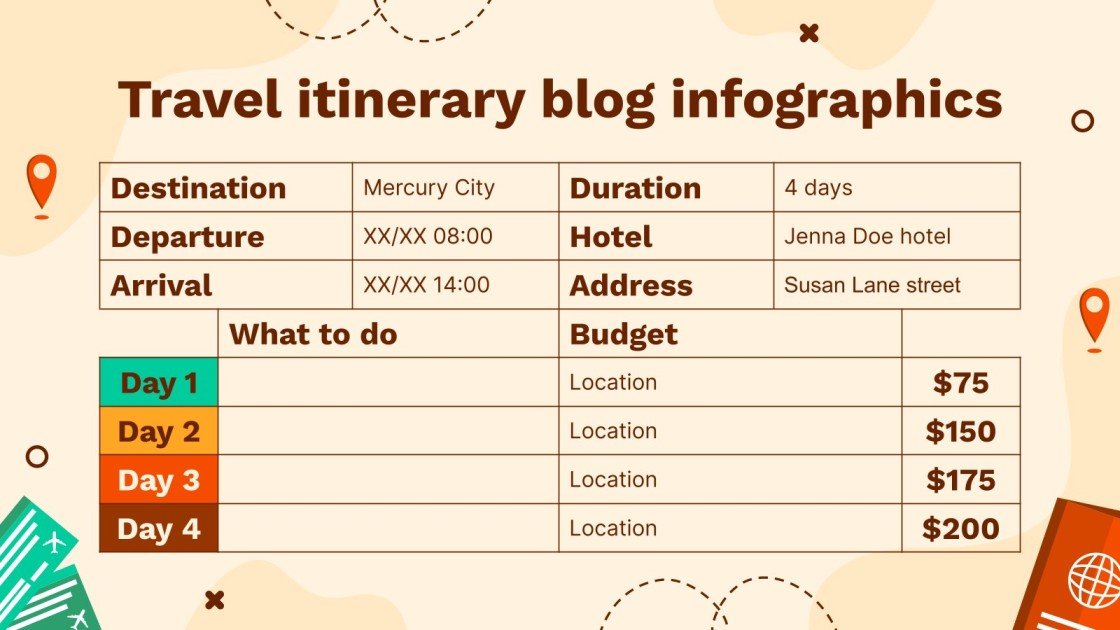 Travel itinerary blog infographics

| Destination | Mercury City | Duration | 4 days |
|---|---|---|---|
| Departure | XX/XX 08:00 | Hotel | Jenna Doe hotel |
| Arrival | XX/XX 14:00 | Address | Susan Lane street |

| | What to do | Budget | |
|---|---|---|---|
| Day 1 | | Location | $75 |
| Day 2 | | Location | $150 |
| Day 3 | | Location | $175 |
| Day 4 | | Location | $200 |