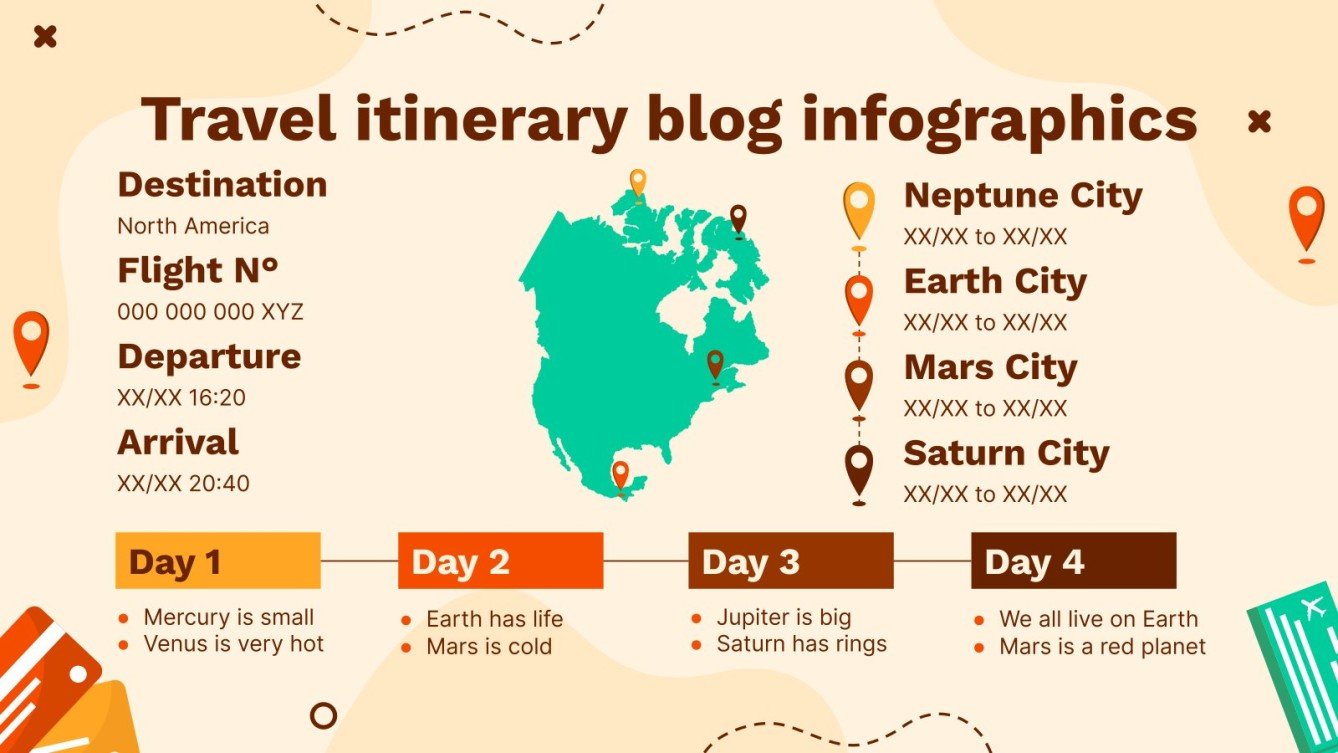 Travel itinerary blog infographics

Destination
North America

Flight Nº
000 000 000 XYZ

Departure
XX/XX 16:20

Arrival
XX/XX 20:40

Neptune City
XX/XX to XX/XX

Earth City
XX/XX to XX/XX

Mars City
XX/XX to XX/XX

Saturn City
XX/XX to XX/XX

Day 1
- Mercury is small
- Venus is very hot

Day 2
- Earth has life
- Mars is cold

Day 3
- Jupiter is big
- Saturn has rings

Day 4
- We all live on Earth
- Mars is a red planet