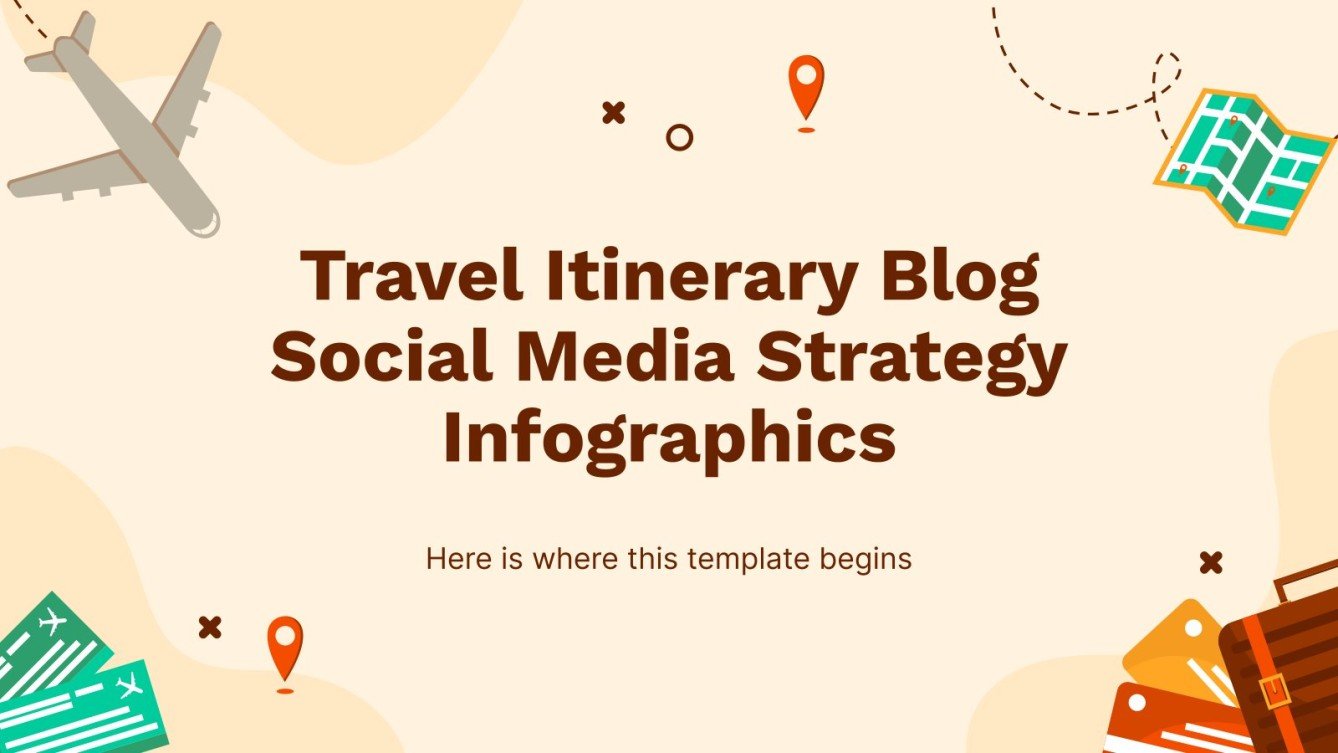 Travel Itinerary Blog Social Media Strategy Infographics

Here is where this template begins