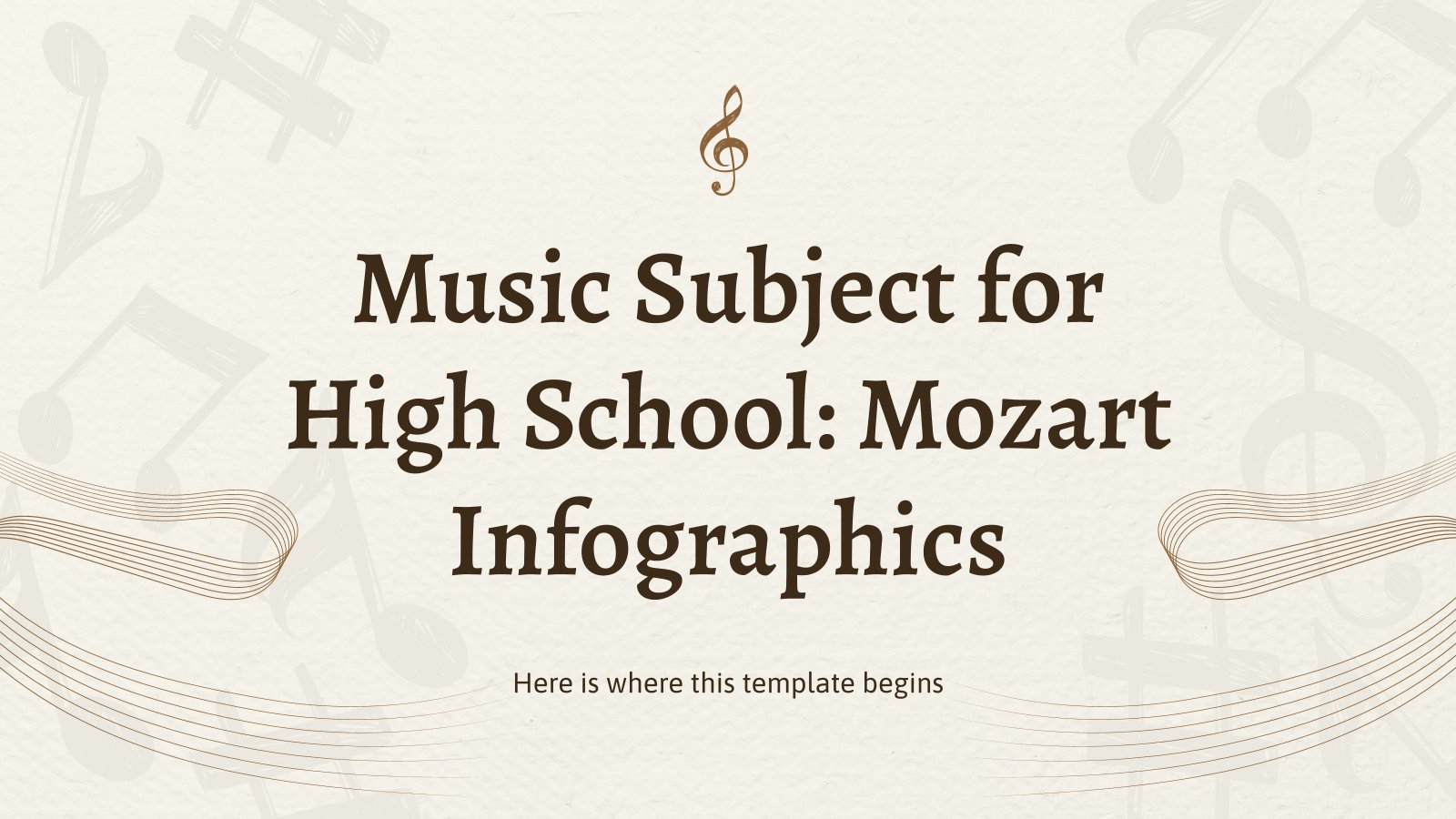 Music Subject for High School: Mozart Infographics

Here is where this template begins