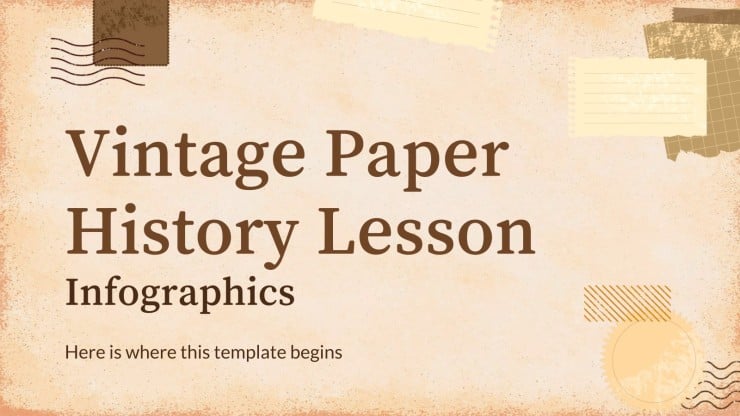 Vintage Paper History Lesson Infographics

Here is where this template begins