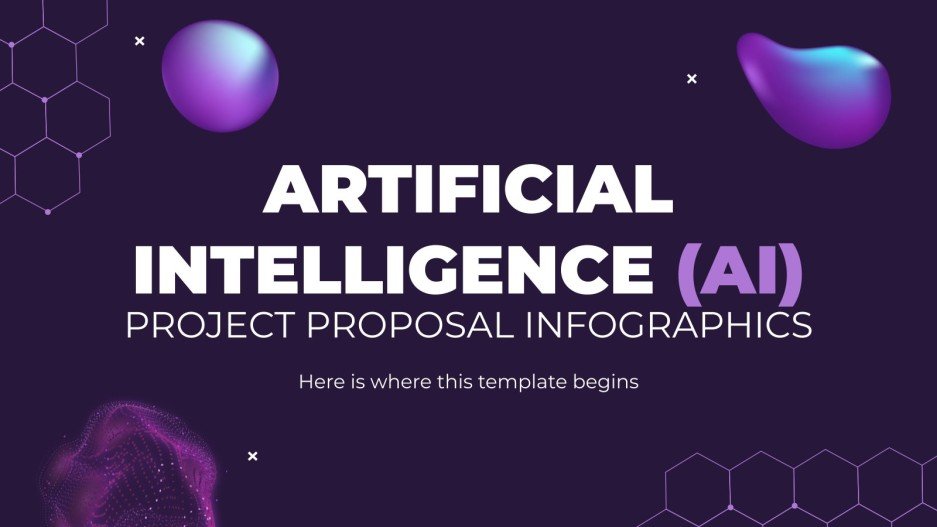 ARTIFICIAL INTELLIGENCE (AI)
PROJECT PROPOSAL INFOGRAPHICS

Here is where this template begins