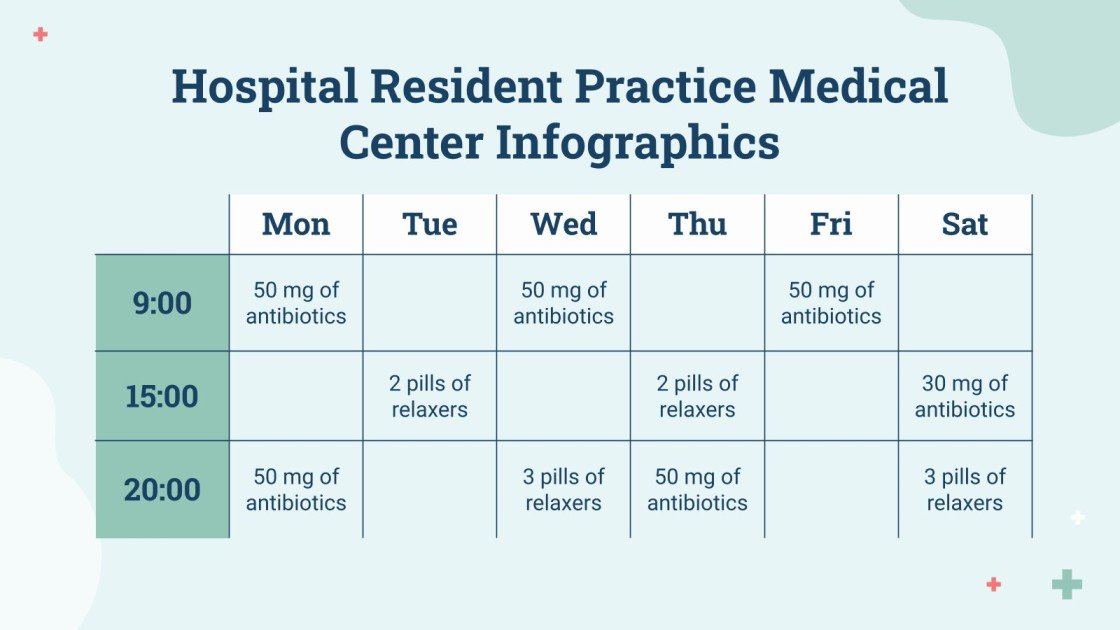 Hospital Resident Practice Medical Center Infographics

| | Mon | Tue | Wed | Thu | Fri | Sat |
|---|---|---|---|---|---|---|
| 9:00 | 50 mg of antibiotics | | 50 mg of antibiotics | | 50 mg of antibiotics | |
| 15:00 | | 2 pills of relaxers | | 2 pills of relaxers | | 30 mg of antibiotics |
| 20:00 | 50 mg of antibiotics | | 3 pills of relaxers | 50 mg of antibiotics | | 3 pills of relaxers |