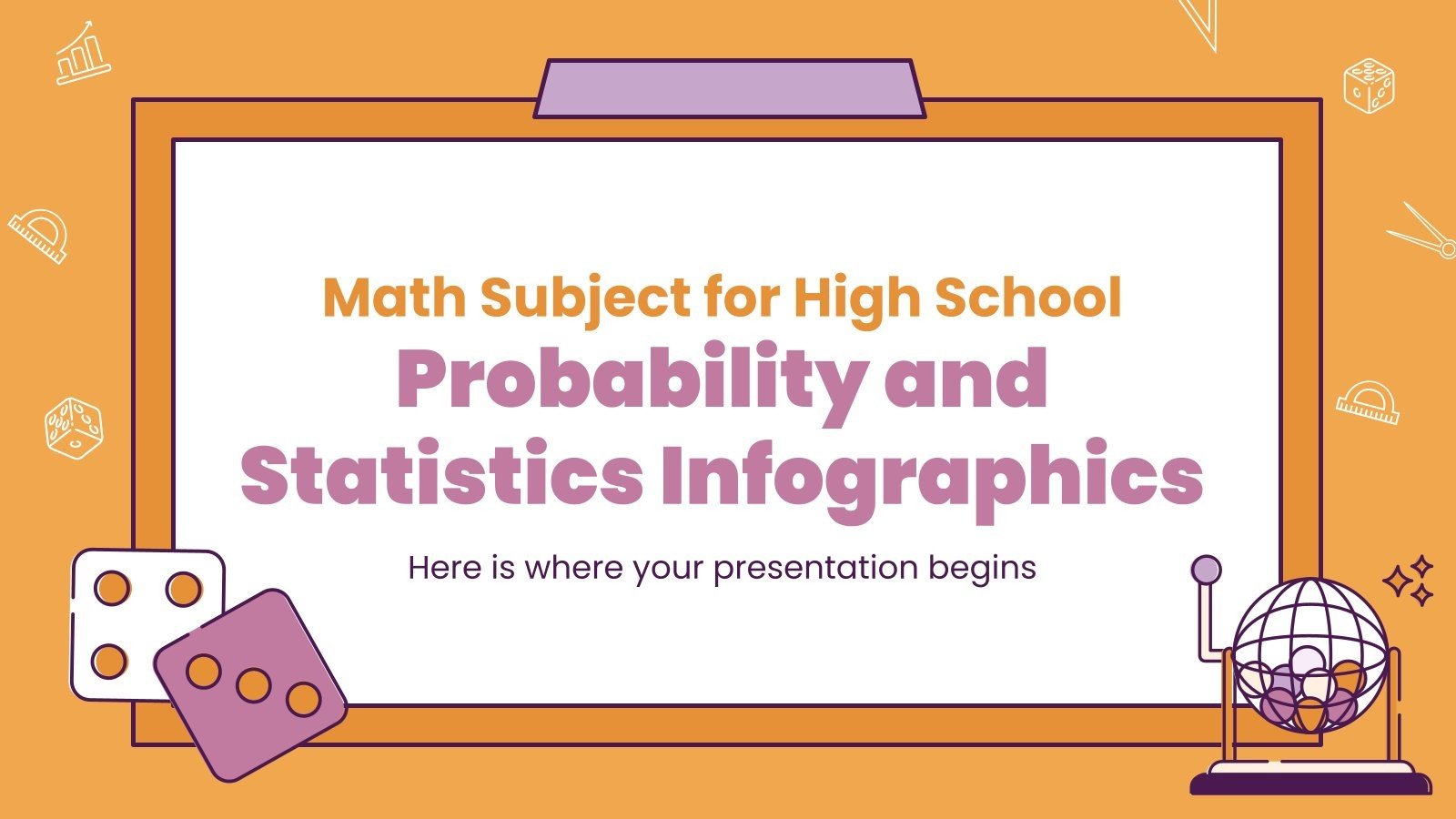 Math Subject for High School
Probability and Statistics Infographics

Here is where your presentation begins