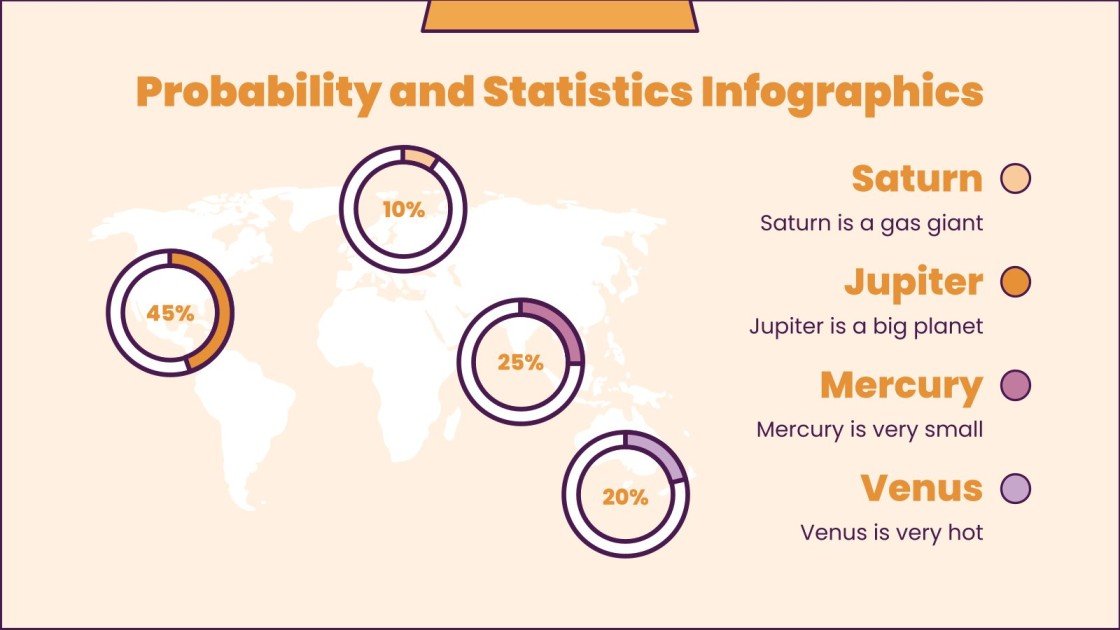 Probability and Statistics Infographics

10%

45%

25%

20%

Saturn

Saturn is a gas giant

Jupiter

Jupiter is a big planet

Mercury

Mercury is very small

Venus

Venus is very hot