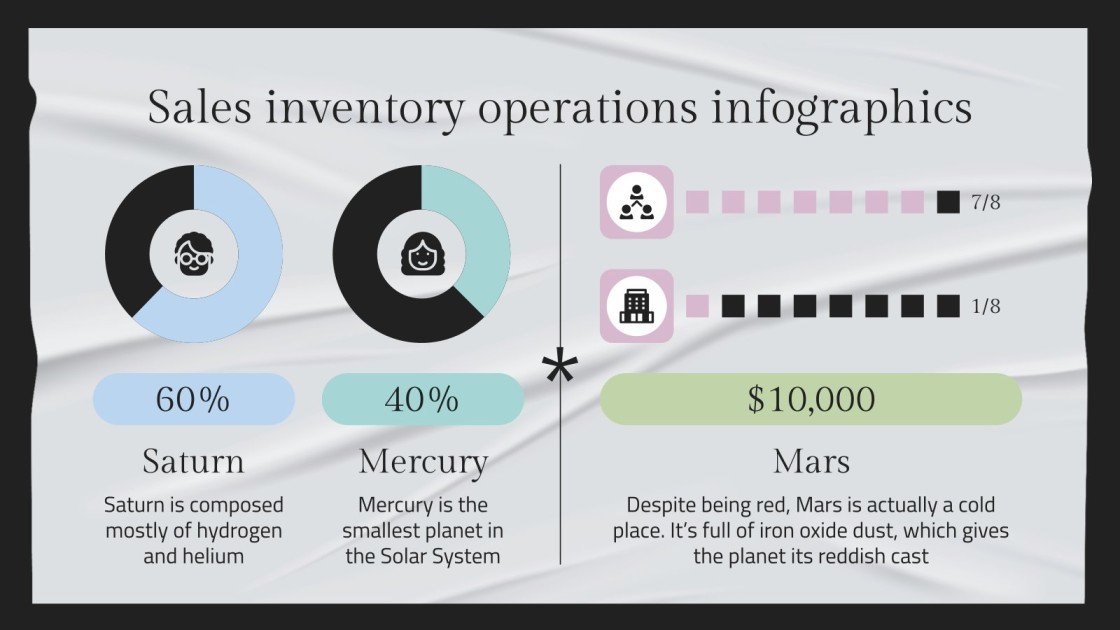 Sales inventory operations infographics

60%

Saturn

Saturn is composed mostly of hydrogen and helium

40%

Mercury

Mercury is the smallest planet in the Solar System

*

7/8

1/8

$10,000

Mars

Despite being red, Mars is actually a cold place. It's full of iron oxide dust, which gives the planet its reddish cast