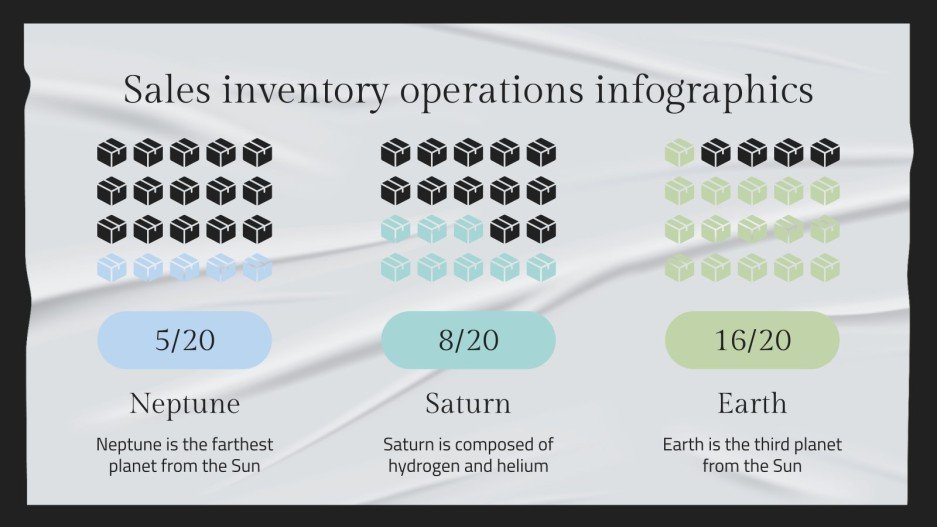 Sales inventory operations infographics

5/20

Neptune

Neptune is the farthest planet from the Sun

8/20

Saturn

Saturn is composed of hydrogen and helium

16/20

Earth

Earth is the third planet from the Sun