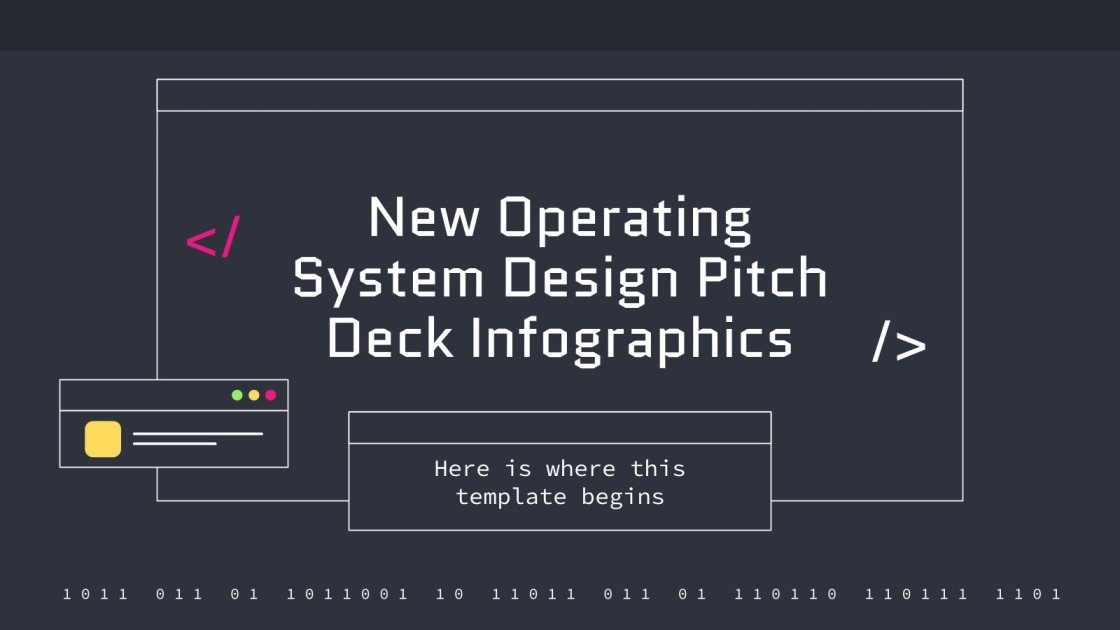 </

New Operating System Design Pitch Deck Infographics

/>

Here is where this template begins

1011 011 01 1011001 10 11011 011 01 110110 110111 1101