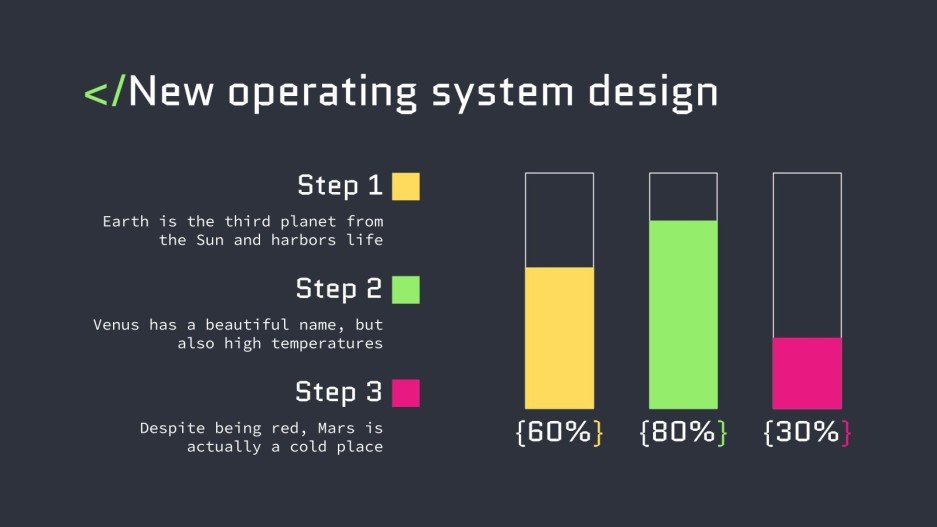 </New operating system design

Step 1

Earth is the third planet from the Sun and harbors life

Step 2

Venus has a beautiful name, but also high temperatures

Step 3

Despite being red, Mars is actually a cold place

{60%} {80%} {30%}