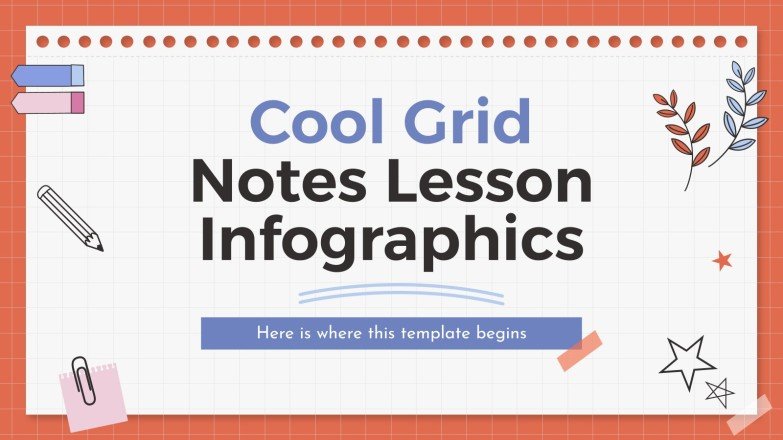 Cool Grid
Notes Lesson
Infographics

Here is where this template begins