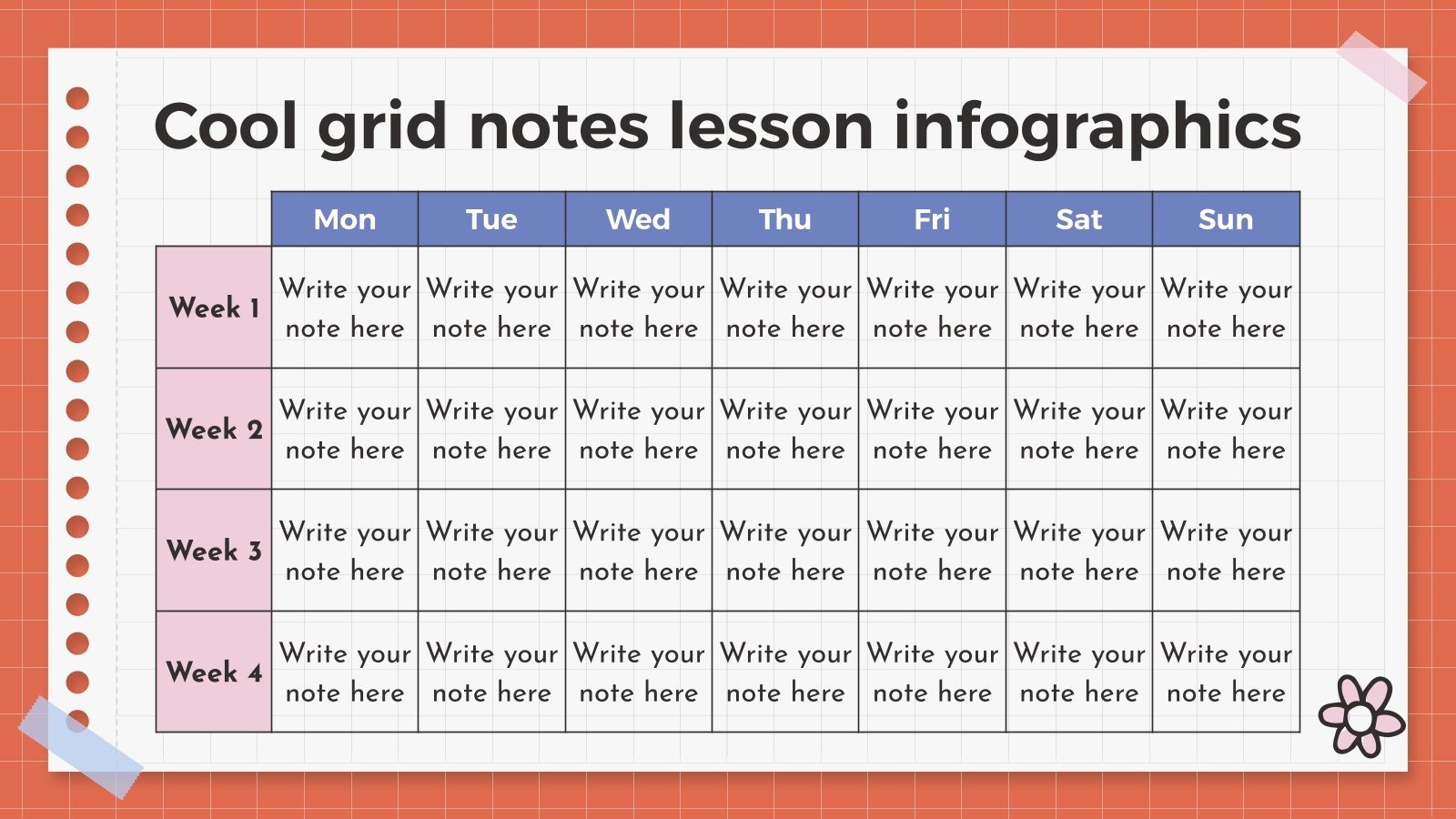 Cool grid notes lesson infographics

| | Mon | Tue | Wed | Thu | Fri | Sat | Sun |
|---|---|---|---|---|---|---|---|
| Week 1 | Write your note here | Write your note here | Write your note here | Write your note here | Write your note here | Write your note here | Write your note here |
| Week 2 | Write your note here | Write your note here | Write your note here | Write your note here | Write your note here | Write your note here | Write your note here |
| Week 3 | Write your note here | Write your note here | Write your note here | Write your note here | Write your note here | Write your note here | Write your note here |
| Week 4 | Write your note here | Write your note here | Write your note here | Write your note here | Write your note here | Write your note here | Write your note here |