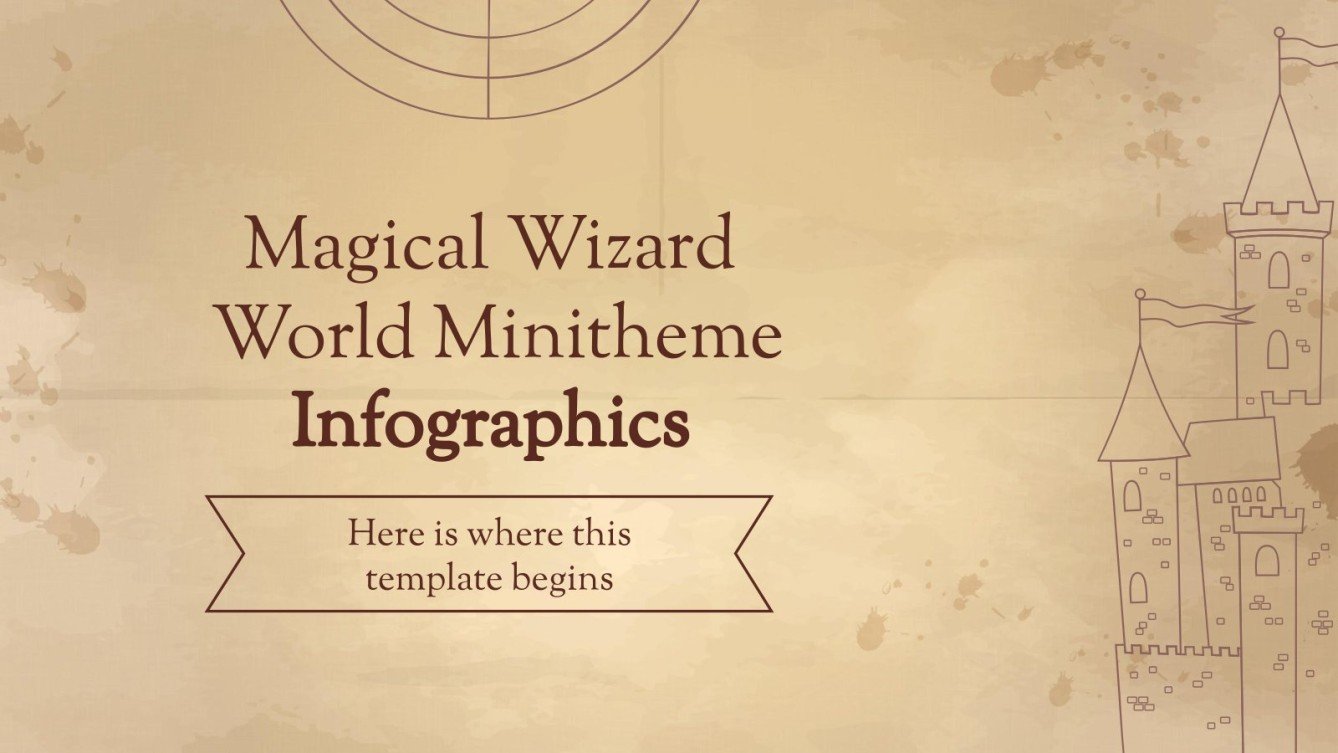 Magical Wizard World Minitheme
Infographics

Here is where this template begins