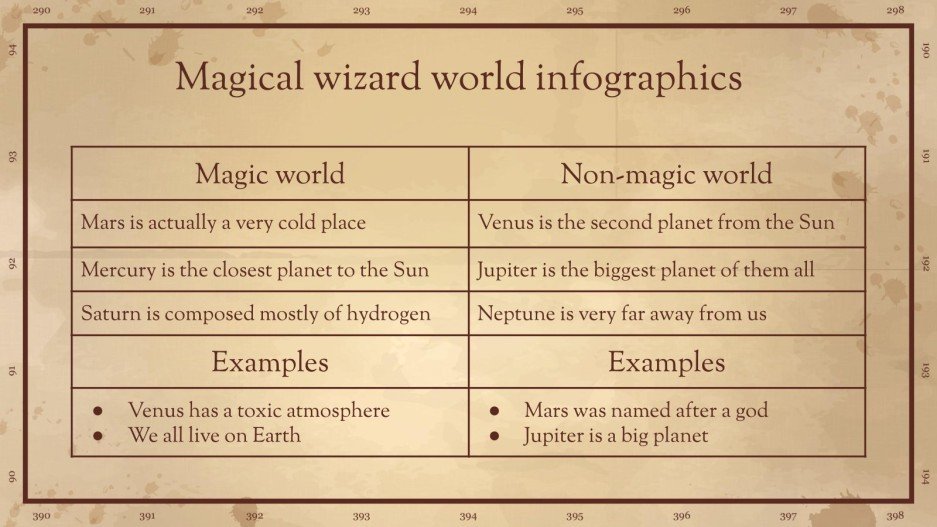 290 291 292 293 294 295 296 297 298

94 93 92 91 90

190 191 192 193 194

Magical wizard world infographics

| Magic world | Non-magic world |
|---|---|
| Mars is actually a very cold place | Venus is the second planet from the Sun |
| Mercury is the closest planet to the Sun | Jupiter is the biggest planet of them all |
| Saturn is composed mostly of hydrogen | Neptune is very far away from us |
| Examples | Examples |
| • Venus has a toxic atmosphere • We all live on Earth | • Mars was named after a god • Jupiter is a big planet |

390 391 392 393 394 395 396 397 398