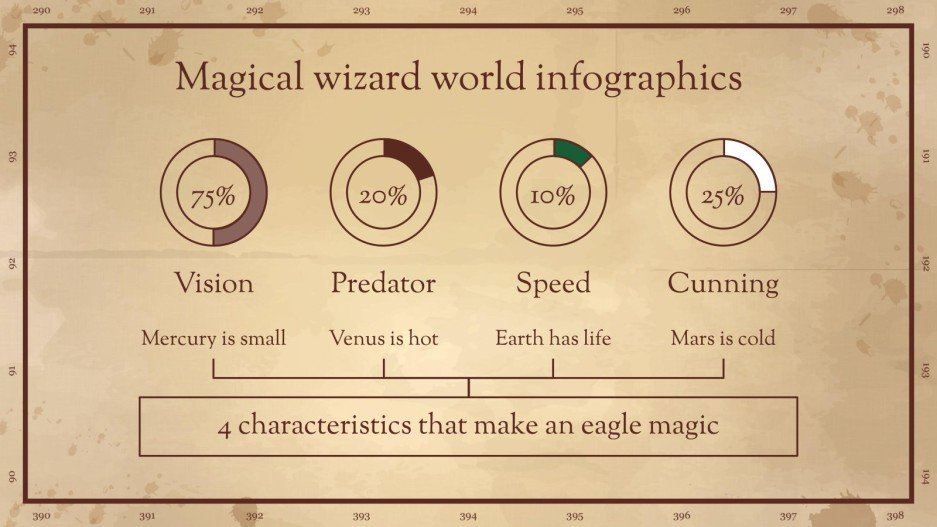 290 291 292 293 294 295 296 297 298

94 93 92 91 90

190 191 192 193 194

Magical wizard world infographics

75%
Vision
Mercury is small

20%
Predator
Venus is hot

10%
Speed
Earth has life

25%
Cunning
Mars is cold

4 characteristics that make an eagle magic

390 391 392 393 394 395 396 397 398