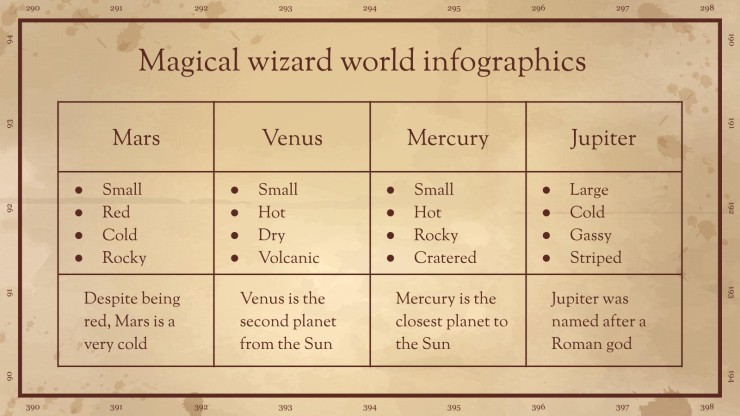 290 291 292 293 294 295 296 297 298

94 93 92 91 90

190 191 192 193 194

Magical wizard world infographics

| Mars | Venus | Mercury | Jupiter |
|---|---|---|---|
| • Small • Red • Cold • Rocky | • Small • Hot • Dry • Volcanic | • Small • Hot • Rocky • Cratered | • Large • Cold • Gassy • Striped |
| Despite being red, Mars is a very cold | Venus is the second planet from the Sun | Mercury is the closest planet to the Sun | Jupiter was named after a Roman god |

390 391 392 393 394 395 396 397 398