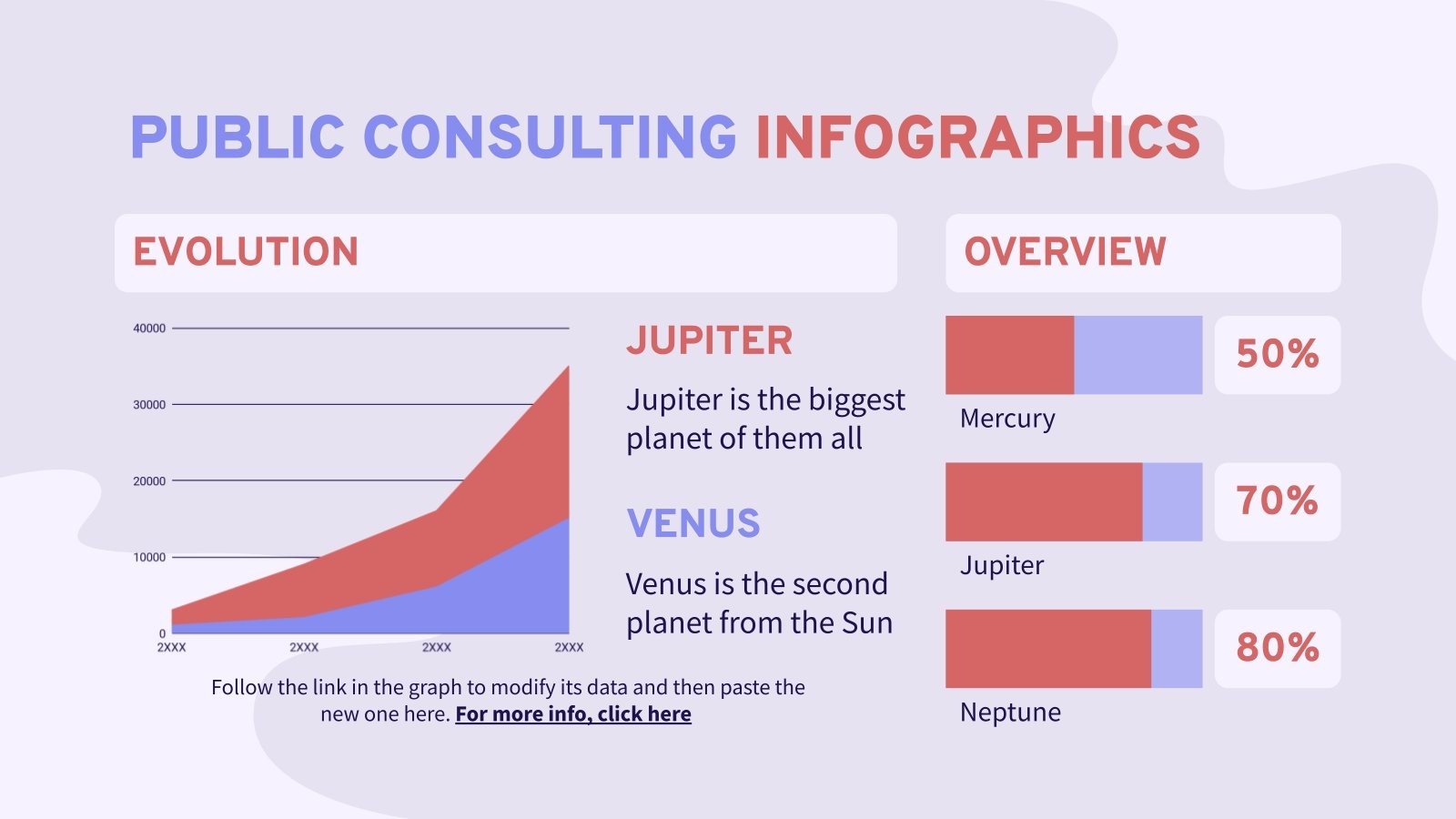 PUBLIC CONSULTING INFOGRAPHICS

EVOLUTION

40000
30000
20000
10000
0
2XXX 2XXX 2XXX 2XXX

JUPITER

Jupiter is the biggest planet of them all

VENUS

Venus is the second planet from the Sun

Follow the link in the graph to modify its data and then paste the new one here. For more info, click here

OVERVIEW

50%

Mercury

70%

Jupiter

80%

Neptune