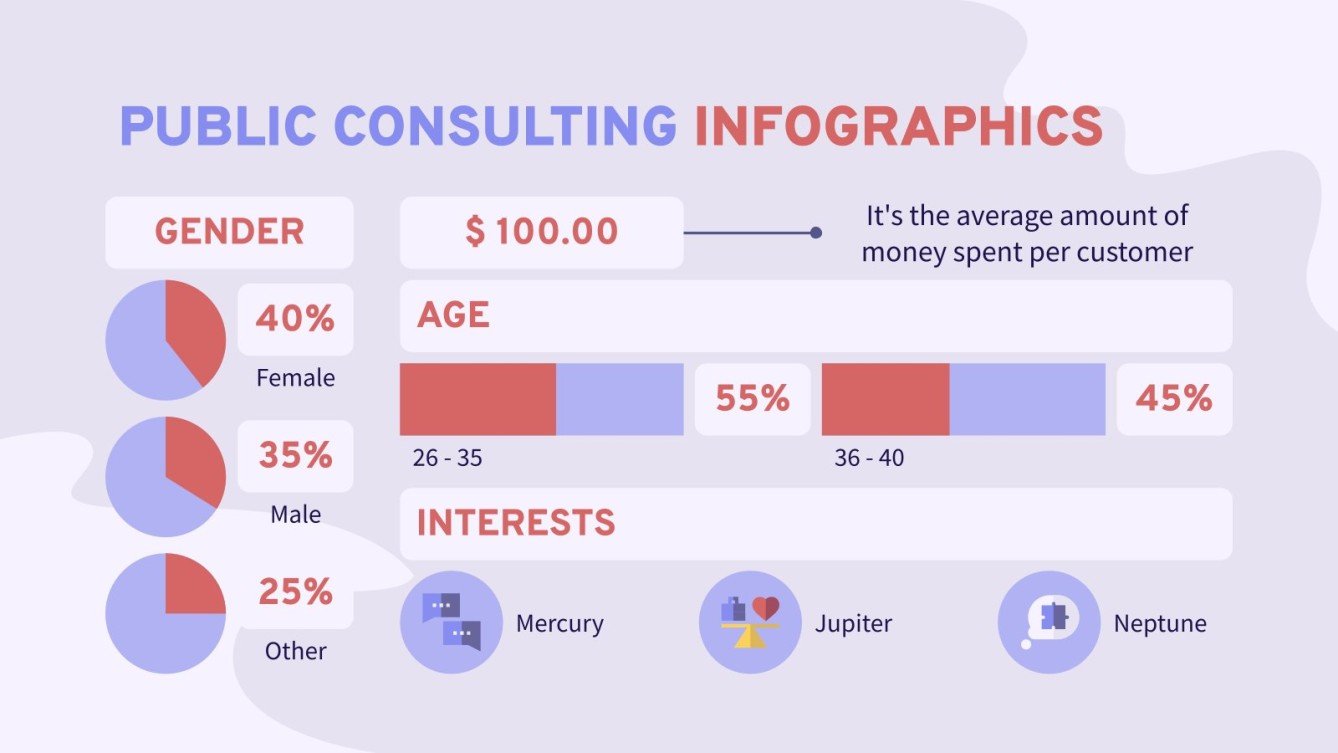 PUBLIC CONSULTING INFOGRAPHICS

GENDER

40%
Female

35%
Male

25%
Other

$ 100.00

It's the average amount of money spent per customer

AGE

55%
26 - 35

45%
36 - 40

INTERESTS

Mercury

Jupiter

Neptune